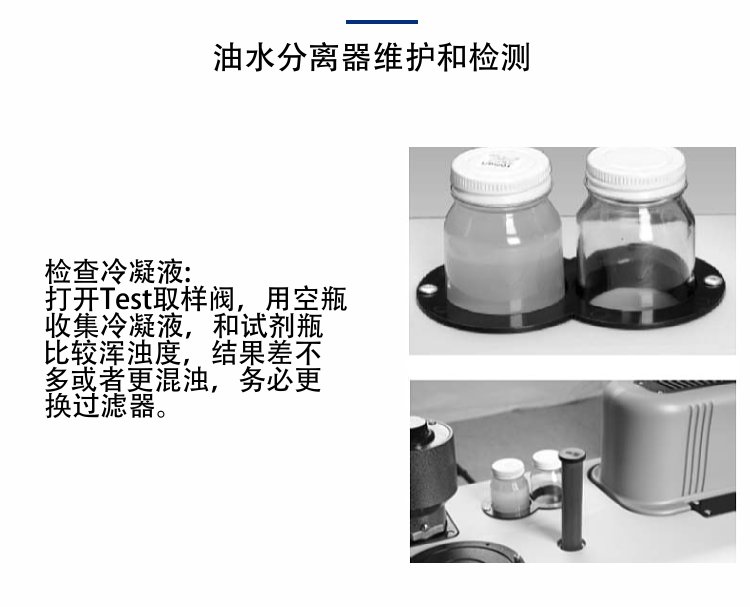 油水分离器维护和检测

检查冷凝液:
打开Test取样阀，用空瓶收集冷凝液，和试剂瓶比较浑浊度，结果差不多或者更混浊，务必更换过滤器。