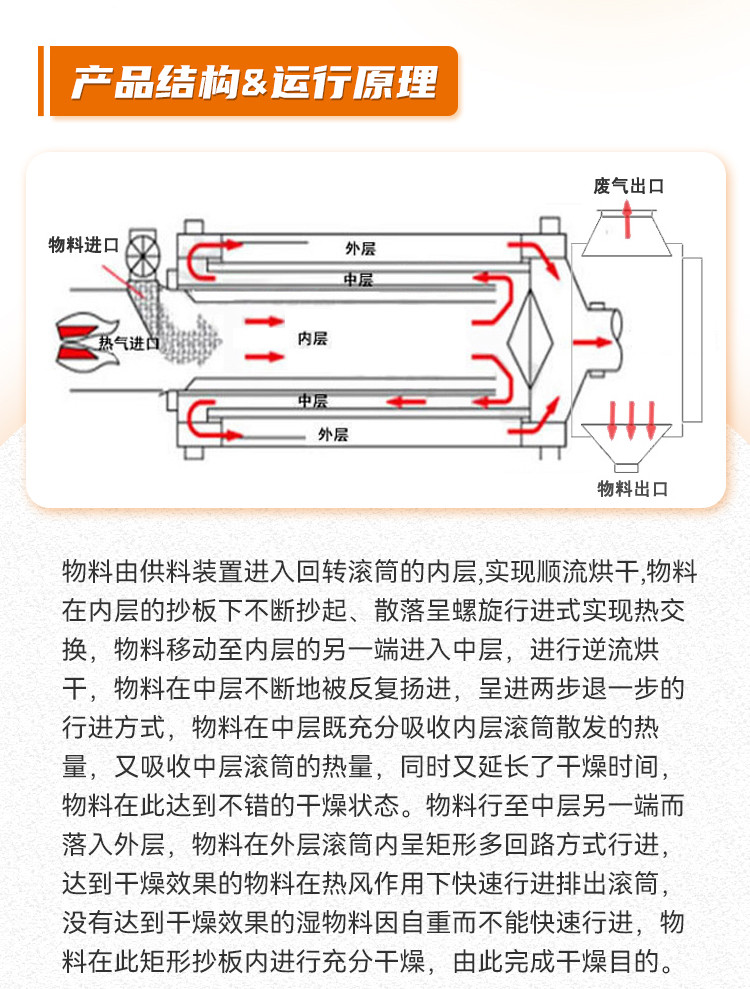 产品结构&运行原理

废气出口

物料进口

外层

中层

热气进口

内层

中层

外层

物料出口

物料由供料装置进入回转滚筒的内层,实现顺流烘干,物料在内层的抄板下不断抄起、散落呈螺旋行进式实现热交换，物料移动至内层的另一端进入中层，进行逆流烘干，物料在中层不断地被反复扬进，呈进两步退一步的行进方式，物料在中层既充分吸收内层滚筒散发的热量，又吸收中层滚筒的热量，同时又延长了干燥时间，物料在此达到不错的干燥状态。物料行至中层另一端而落入外层，物料在外层滚筒内呈矩形多回路方式行进，达到干燥效果的物料在热风作用下快速行进排出滚筒，没有达到干燥效果的湿物料因自重而不能快速行进，物料在此矩形抄板内进行充分干燥，由此完成干燥目的。