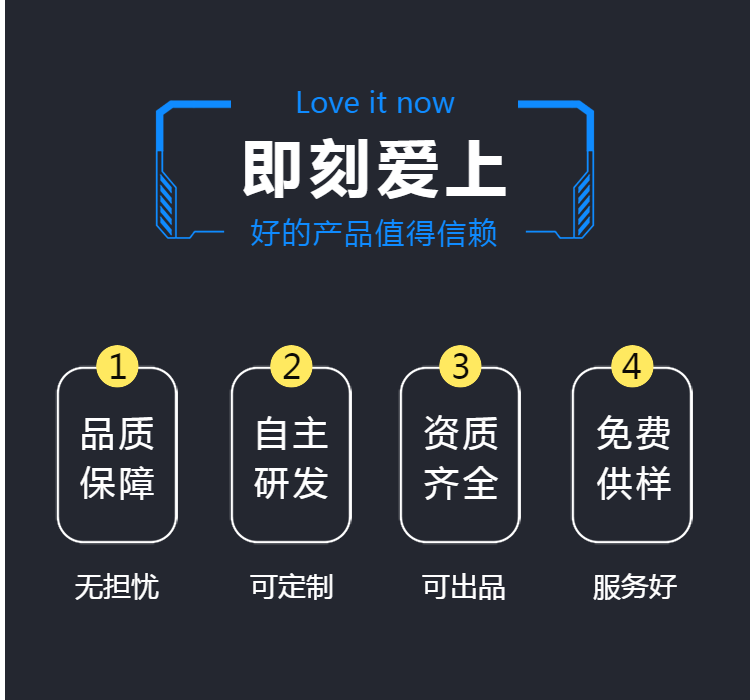 Love it now
即刻爱上
好的产品值得信赖

1
品质
保障
无担忧

2
自主
研发
可定制

3
资质
齐全
可出品

4
免费
供样
服务好