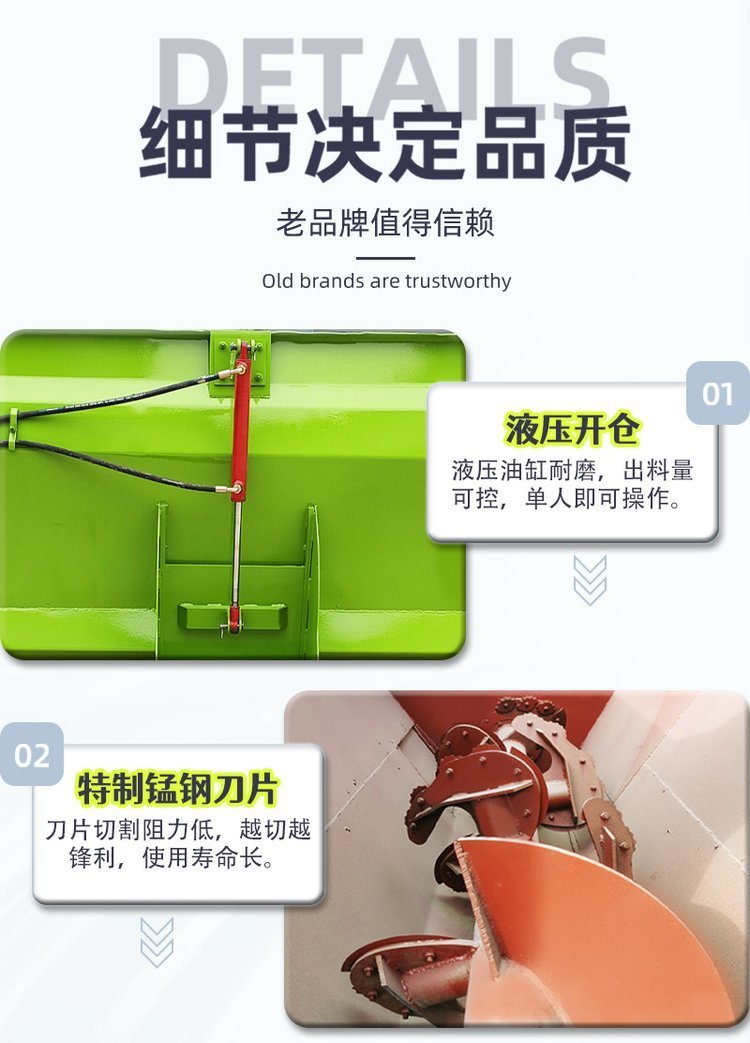 DETAILS
细节决定品质

老品牌值得信赖

Old brands are trustworthy

01
液压开仓
液压油缸耐磨，出料量可控，单人即可操作。

02
特制锰钢刀片
刀片切割阻力低，越切越锋利，使用寿命长。