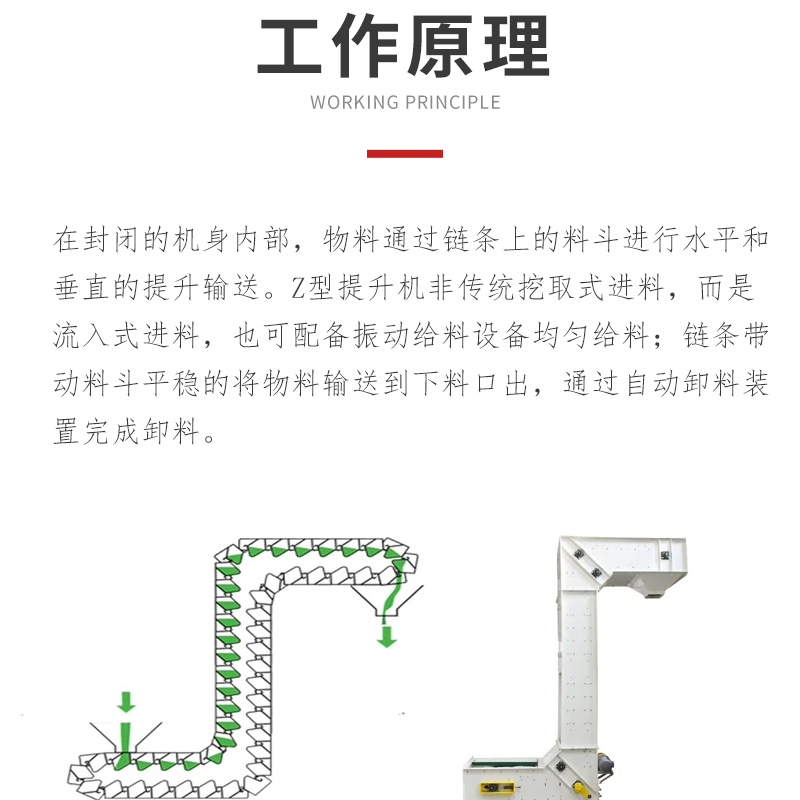 工作原理

WORKING PRINCIPLE

在封闭的机身内部，物料通过链条上的料斗进行水平和垂直的提升输送。Z型提升机非传统挖取式进料，而是流入式进料，也可配备振动给料设备均匀给料；链条带动料斗平稳的将物料输送到下料口出，通过自动卸料装置完成卸料。