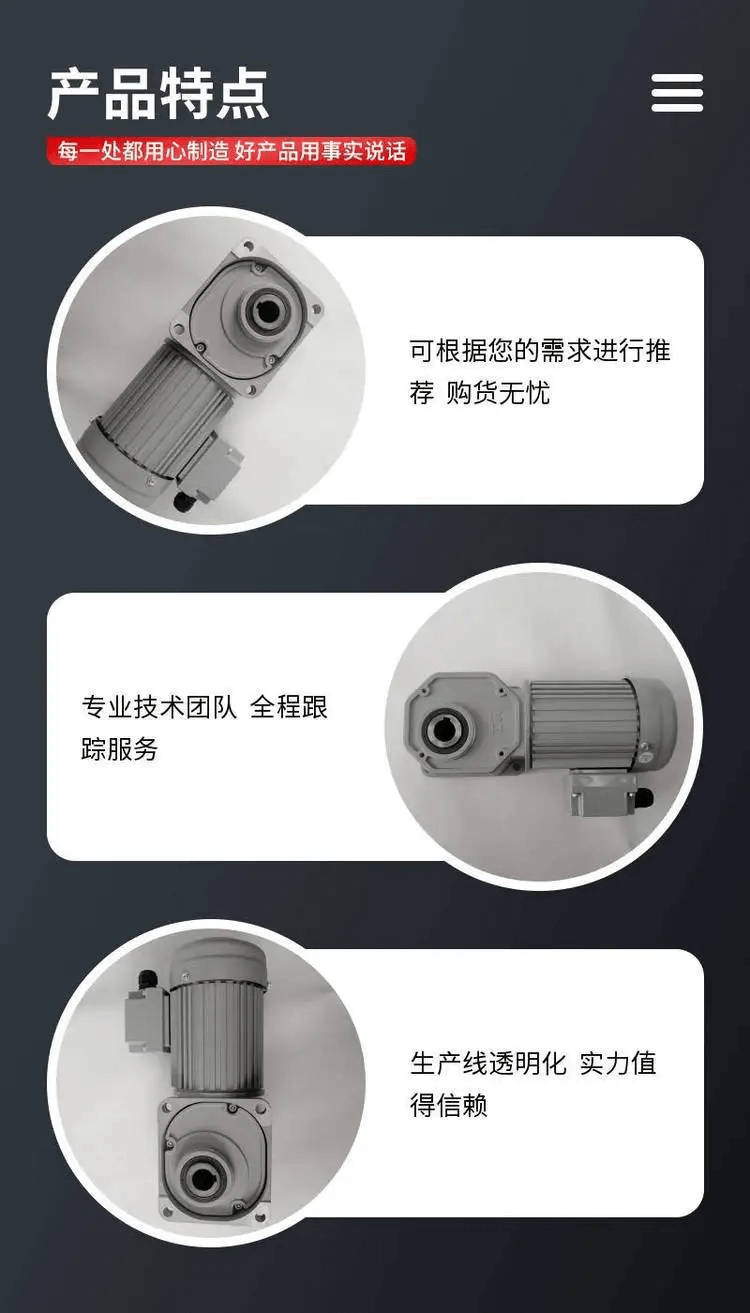 产品特点

每一处都用心制造 好产品用事实说话

可根据您的需求进行推荐 购货无忧

专业技术团队 全程跟踪服务

生产线透明化 实力值得信赖