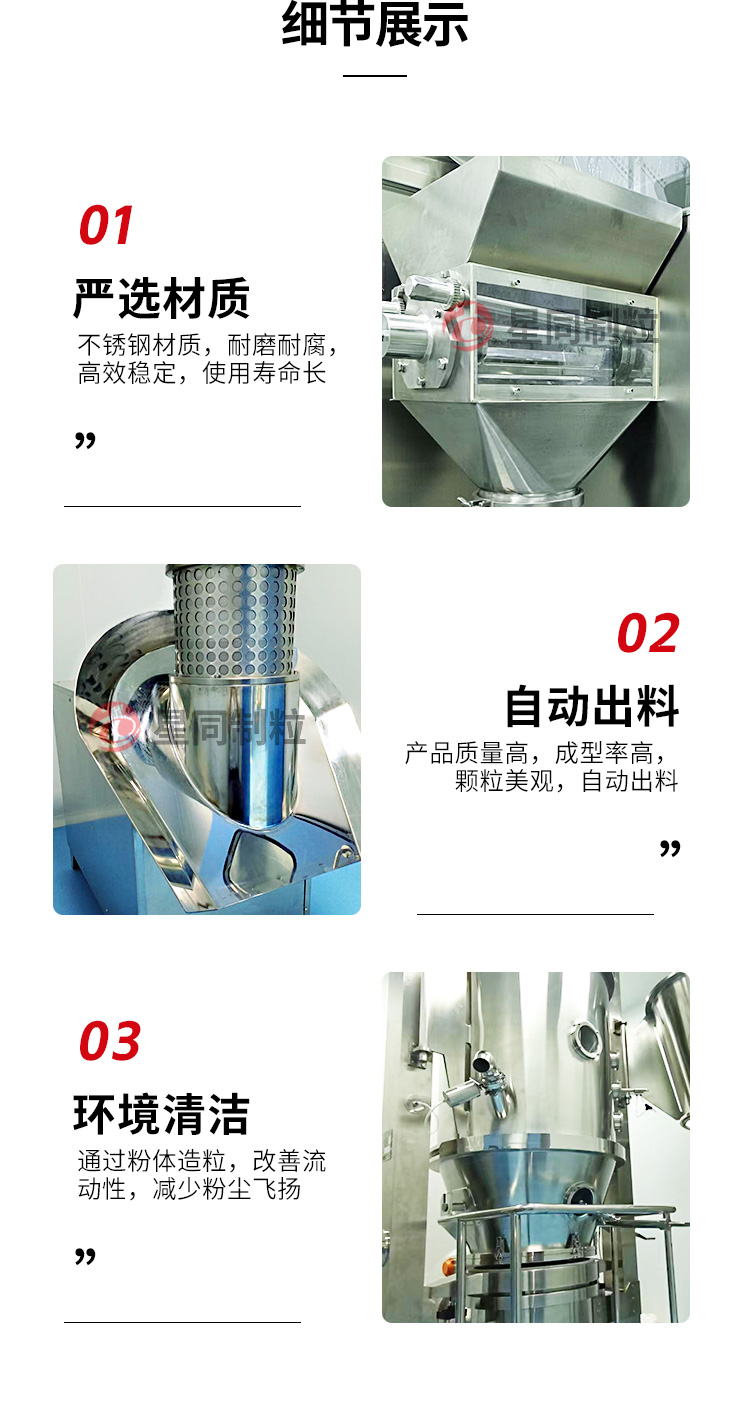 细节展示

01

严选材质

不锈钢材质，耐磨耐腐，高效稳定，使用寿命长

”

星同制粒

星同制粒

02

自动出料

产品质量高，成型率高，颗粒美观，自动出料

”

03

环境清洁

通过粉体造粒，改善流动性，减少粉尘飞扬

”