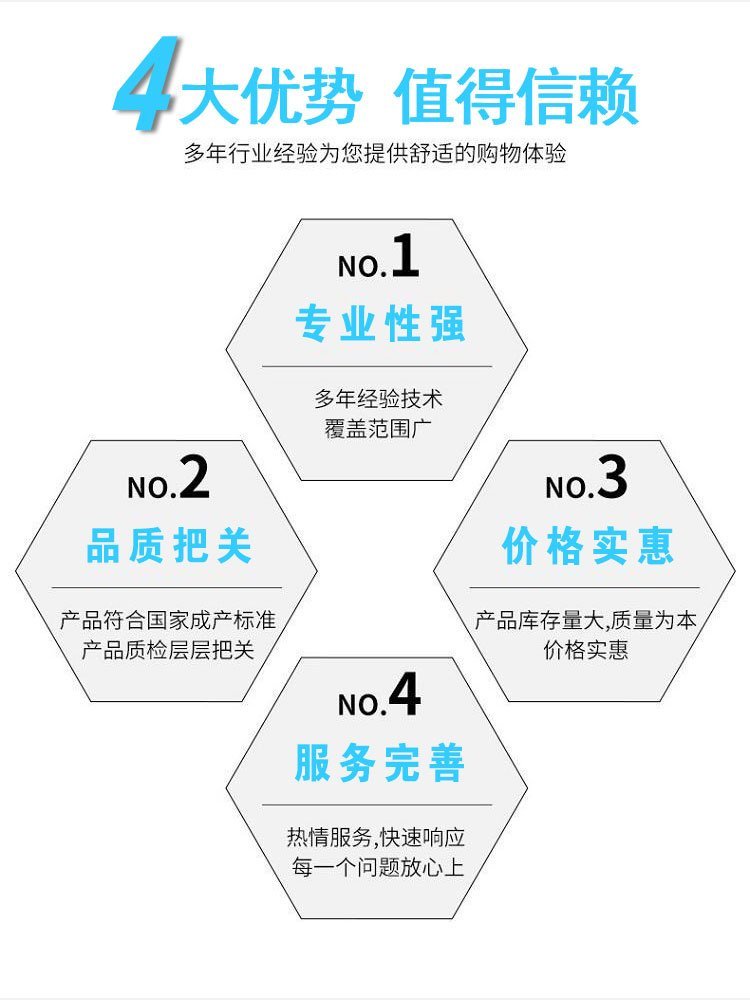 4大优势 值得信赖

多年行业经验为您提供舒适的购物体验

NO.1
专业性强

多年经验技术
覆盖范围广

NO.2
品质把关

产品符合国家成产标准
产品质检层层把关

NO.3
价格实惠

产品库存量大,质量为本
价格实惠

NO.4
服务完善

热情服务,快速响应
每一个问题放心上