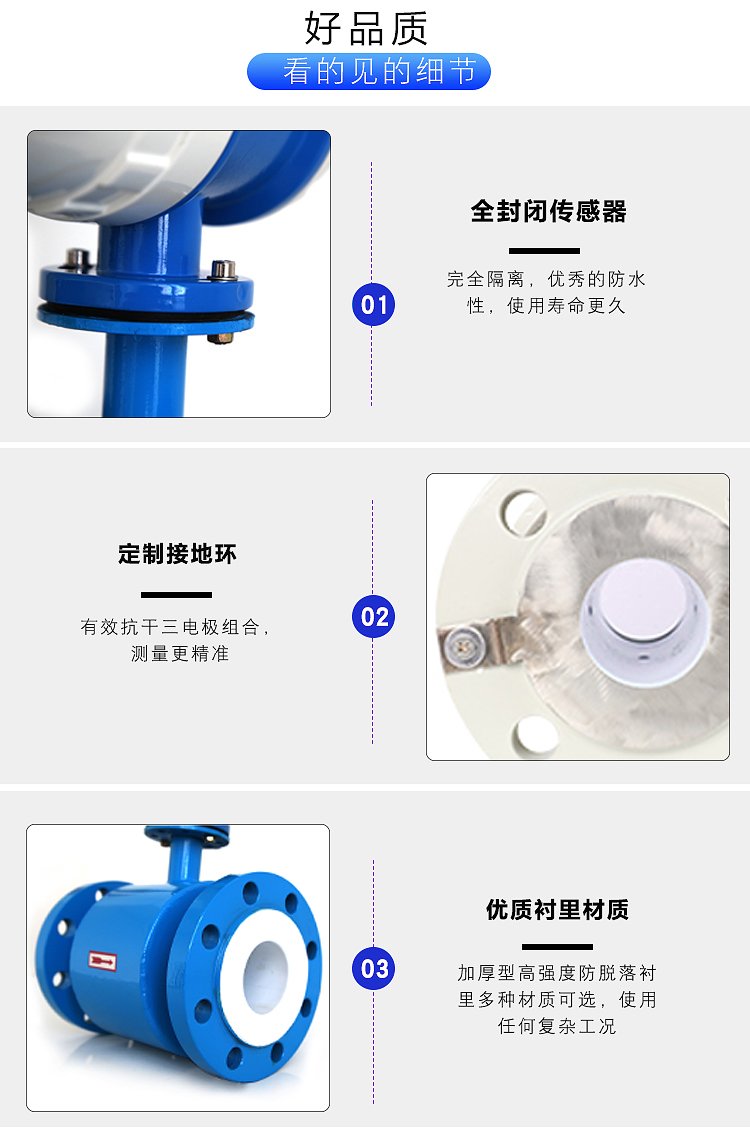 好品质
看的见的细节

01

全封闭传感器

完全隔离，优秀的防水性，使用寿命更久

定制接地环

有效抗干三电极组合，测量更精准

02

03

优质衬里材质

加厚型高强度防脱落衬里多种材质可选，使用任何复杂工况