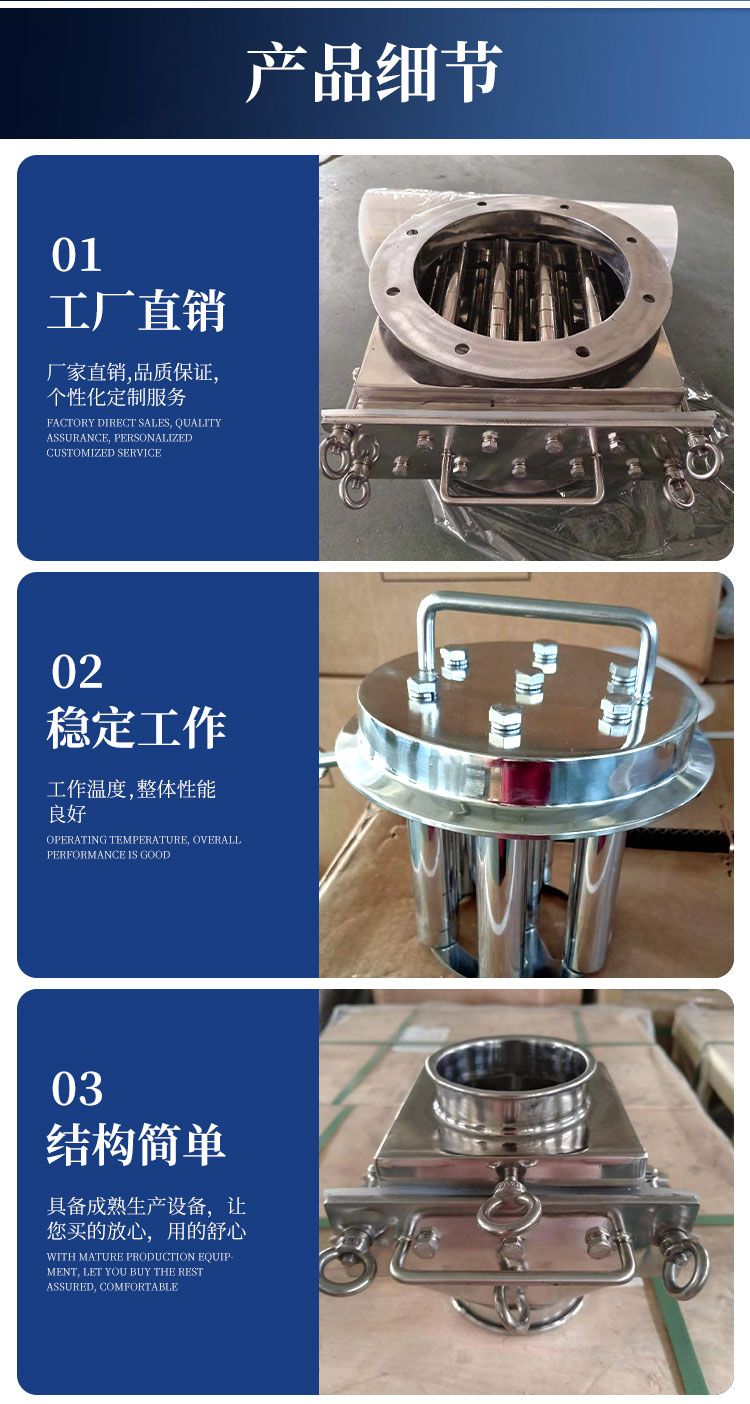 产品细节

01
工厂直销

厂家直销,品质保证,个性化定制服务

FACTORY DIRECT SALES, QUALITY ASSURANCE, PERSONALIZED CUSTOMIZED SERVICE

02
稳定工作

工作温度,整体性能良好

OPERATING TEMPERATURE, OVERALL PERFORMANCE IS GOOD

03
结构简单

具备成熟生产设备，让您买的放心，用的舒心

WITH MATURE PRODUCTION EQUIPMENT, LET YOU BUY THE REST ASSURED, COMFORTABLE