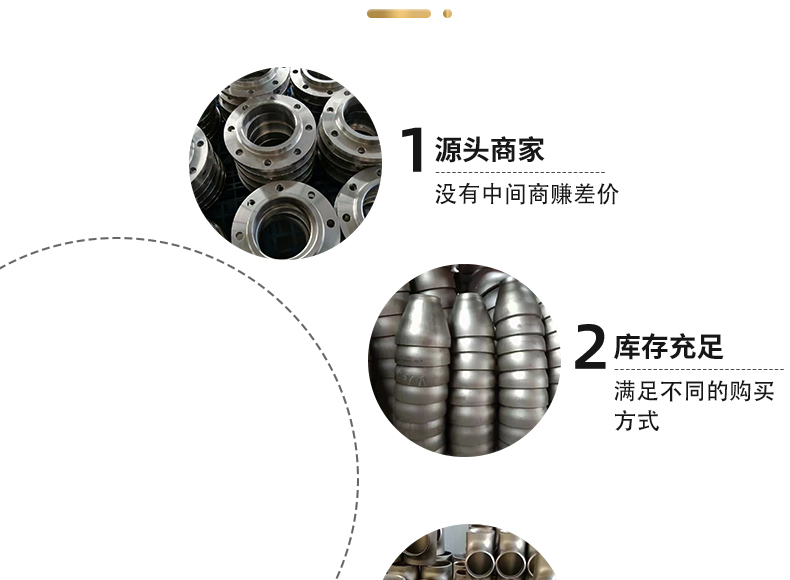 1 源头商家

没有中间商赚差价

2 库存充足

满足不同的购买方式