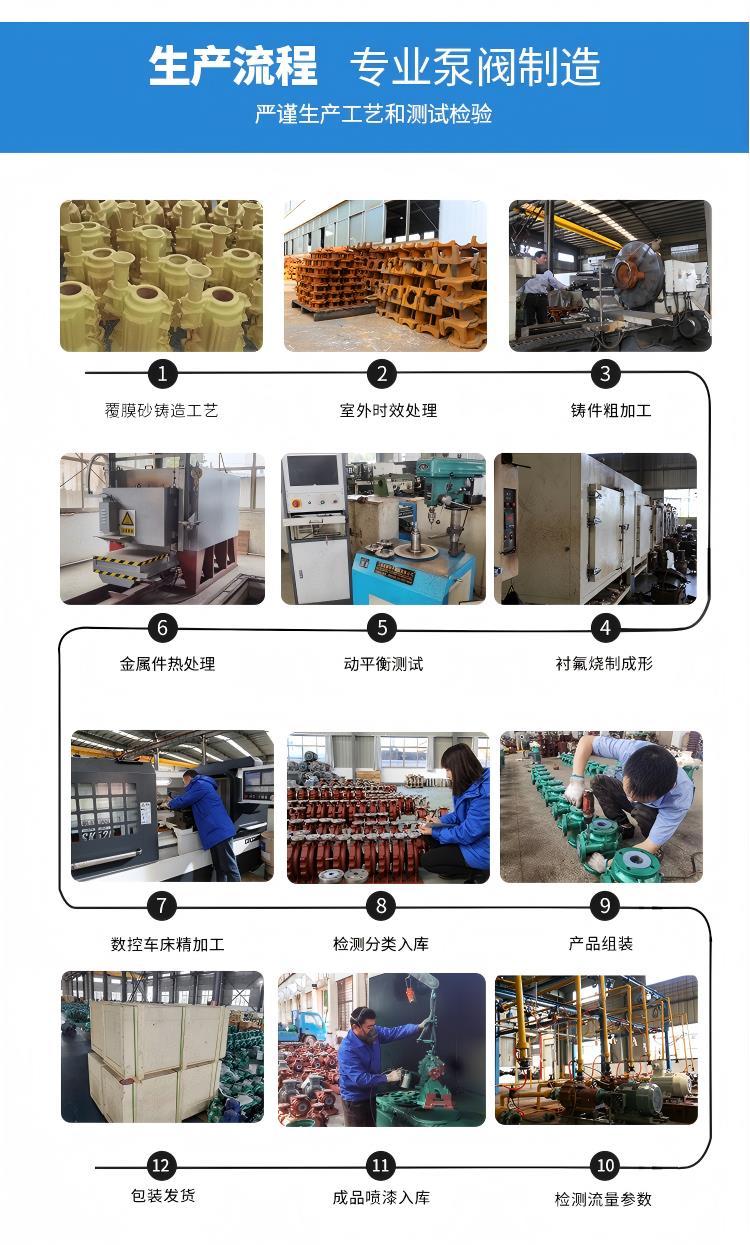 生产流程 专业泵阀制造

严谨生产工艺和测试检验

1
覆膜砂铸造工艺

2
室外时效处理

3
铸件粗加工

6
金属件热处理

5
动平衡测试

4
衬氟烧制成形

7
数控车床精加工

8
检测分类入库

9
产品组装

12
包装发货

11
成品喷漆入库

10
检测流量参数