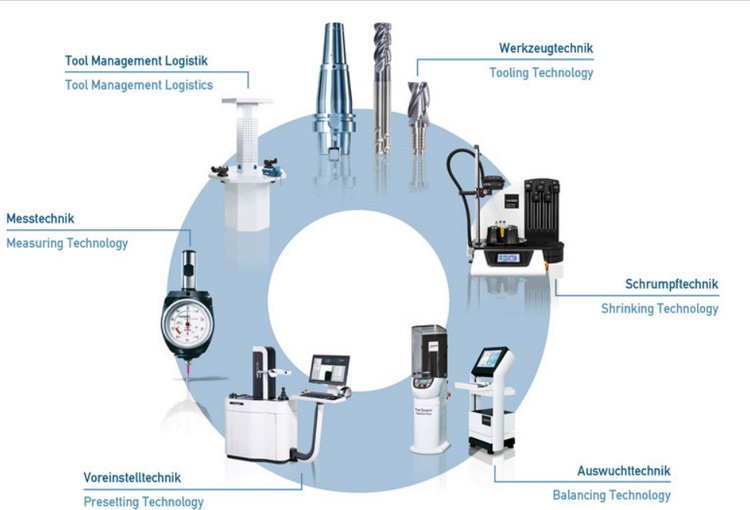 Tool Management Logistik
Tool Management Logistics

Werkzeugtechnik
Tooling Technology

Messtechnik
Measuring Technology

Schrumpftechnik
Shrinking Technology

Voreinstelltechnik
Presetting Technology

Auswuchttechnik
Balancing Technology