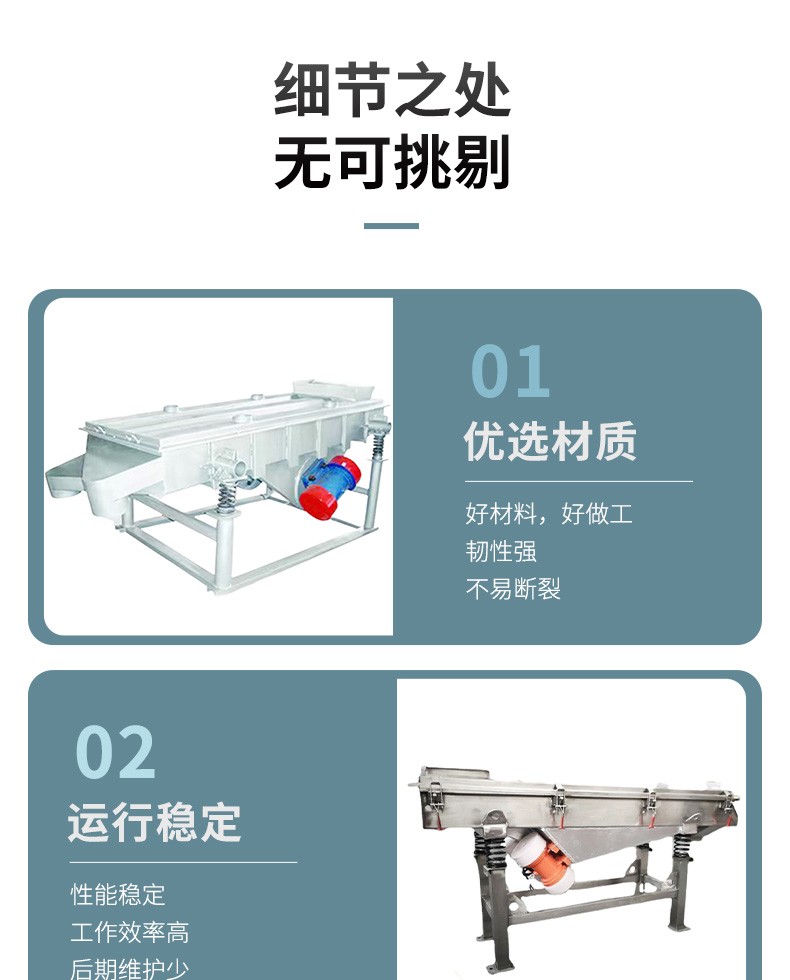 细节之处
无可挑剔

01
优选材质

好材料，好做工
韧性强
不易断裂

02
运行稳定

性能稳定
工作效率高
后期维护少