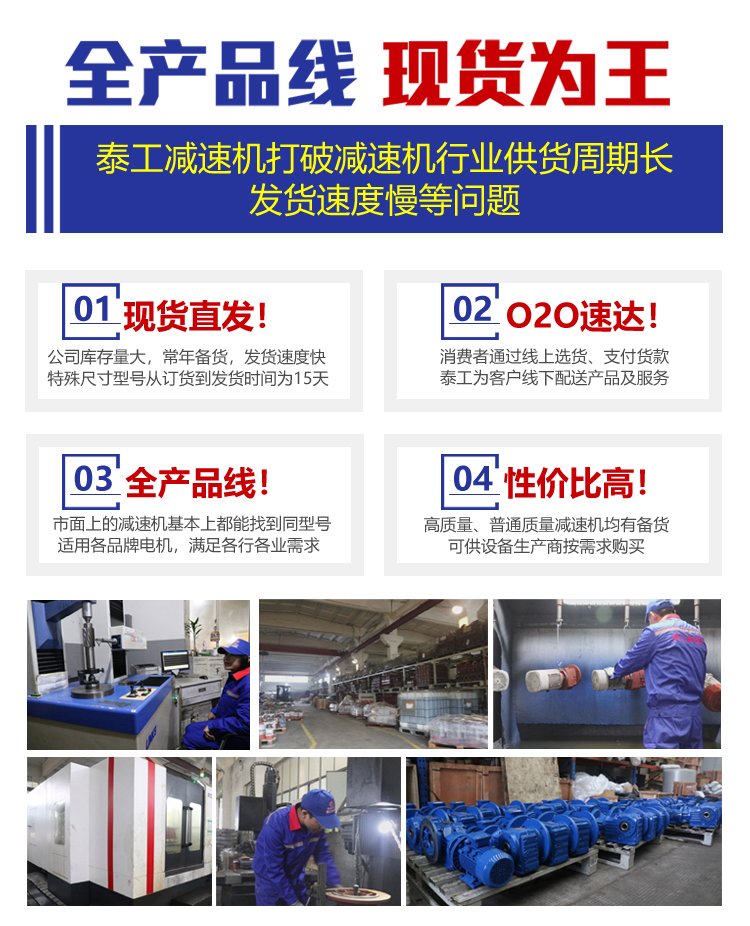 全产品线 现货为王

泰工减速机打破减速机行业供货周期长
发货速度慢等问题

01 现货直发！
公司库存量大，常年备货，发货速度快
特殊尺寸型号从订货到发货时间为15天

02 O2O速达！
消费者通过线上选货、支付货款
泰工为客户线下配送产品及服务

03 全产品线！
市面上的减速机基本上都能找到同型号
适用各品牌电机，满足各行各业需求

04 性价比高！
高质量、普通质量减速机均有备货
可供设备生产商按需求购买