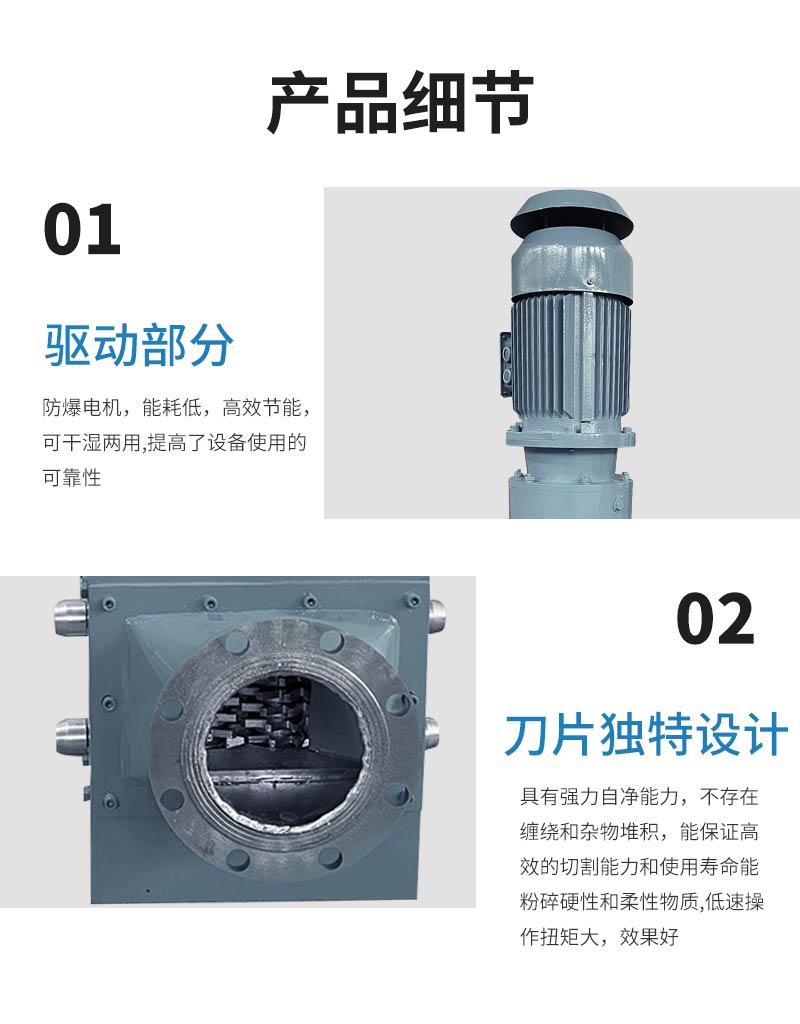 产品细节

01

驱动部分

防爆电机，能耗低，高效节能，可干湿两用,提高了设备使用的可靠性

02

刀片独特设计

具有强力自净能力，不存在缠绕和杂物堆积，能保证高效的切割能力和使用寿命能粉碎硬性和柔性物质,低速操作扭矩大，效果好