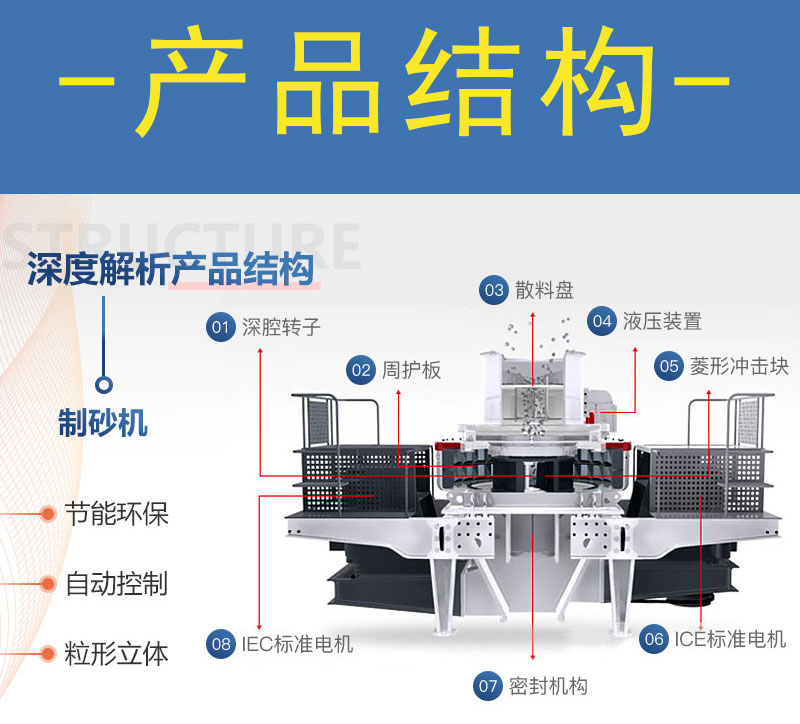 -产品结构-

STRUCTURE

深度解析产品结构

制砂机

节能环保

自动控制

粒形立体

01 深腔转子

02 周护板

03 散料盘

04 液压装置

05 菱形冲击块

06 ICE标准电机

07 密封机构

08 IEC标准电机