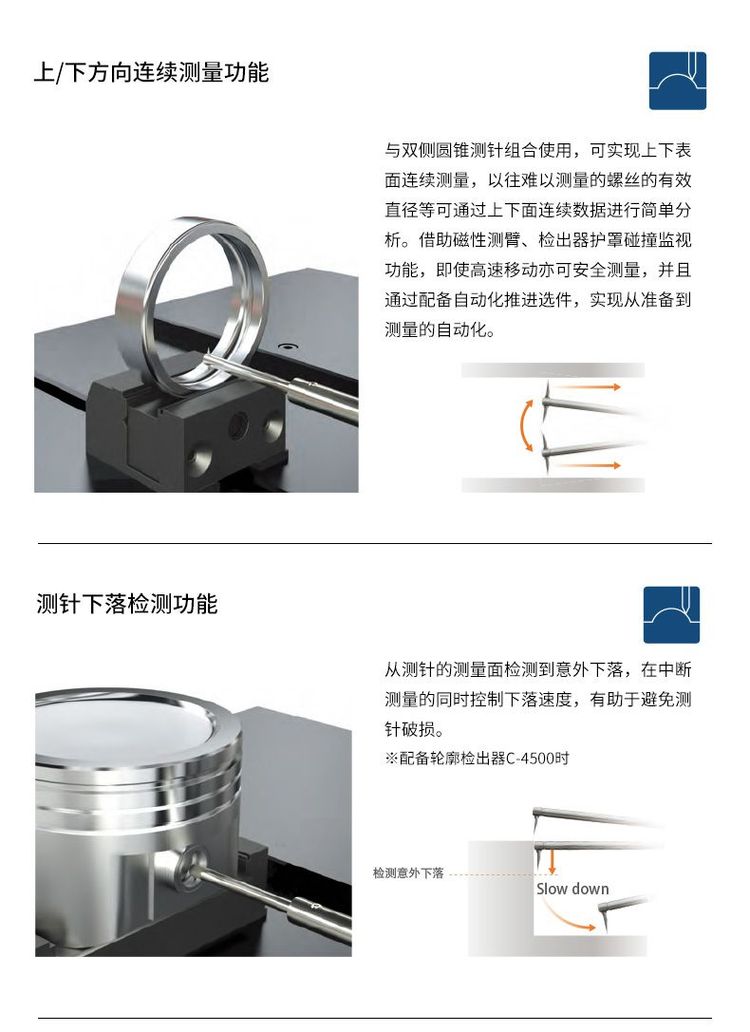 上/下方向连续测量功能

与双侧圆锥测针组合使用，可实现上下表面连续测量，以往难以测量的螺丝的有效直径等可通过上下面连续数据进行简单分析。借助磁性测臂、检出器护罩碰撞监视功能，即使高速移动亦可安全测量，并且通过配备自动化推进选件，实现从准备到测量的自动化。

测针下落检测功能

从测针的测量面检测到意外下落，在中断测量的同时控制下落速度，有助于避免测针破损。
※配备轮廓检出器C-4500时

检测意外下落
Slow down