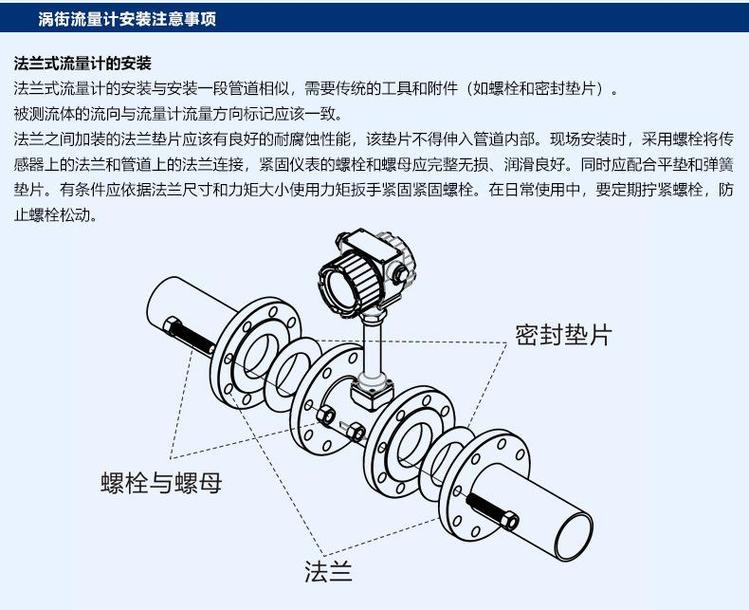 涡街流量计安装注意事项

法兰式流量计的安装
法兰式流量计的安装与安装一段管道相似，需要传统的工具和附件（如螺栓和密封垫片）。
被测流体的流向与流量计流量方向标记应该一致。
法兰之间加装的法兰垫片应该有良好的耐腐蚀性能，该垫片不得伸入管道内部。现场安装时，采用螺栓将传感器上的法兰和管道上的法兰连接，紧固仪表的螺栓和螺母应完整无损、润滑良好。同时应配合平垫和弹簧垫片。有条件应依据法兰尺寸和力矩大小使用力矩扳手紧固紧固螺栓。在日常使用中，要定期拧紧螺栓，防止螺栓松动。

密封垫片

螺栓与螺母

法兰