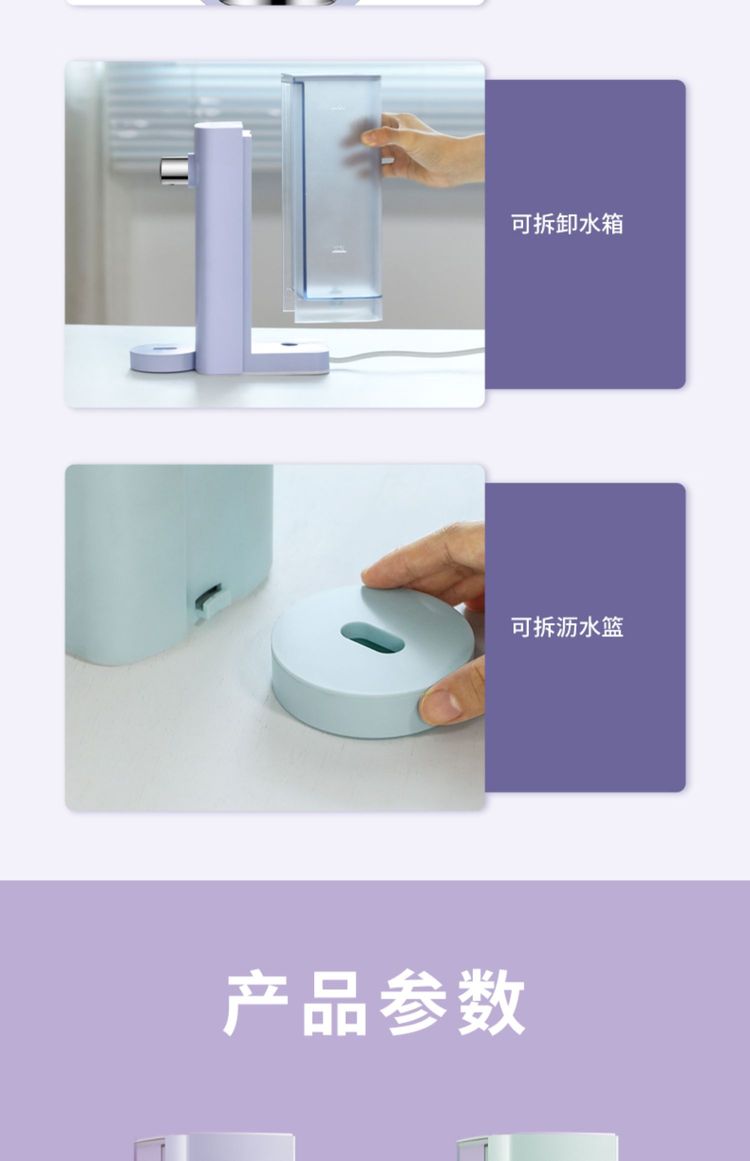 可拆卸水箱

可拆沥水篮

产品参数