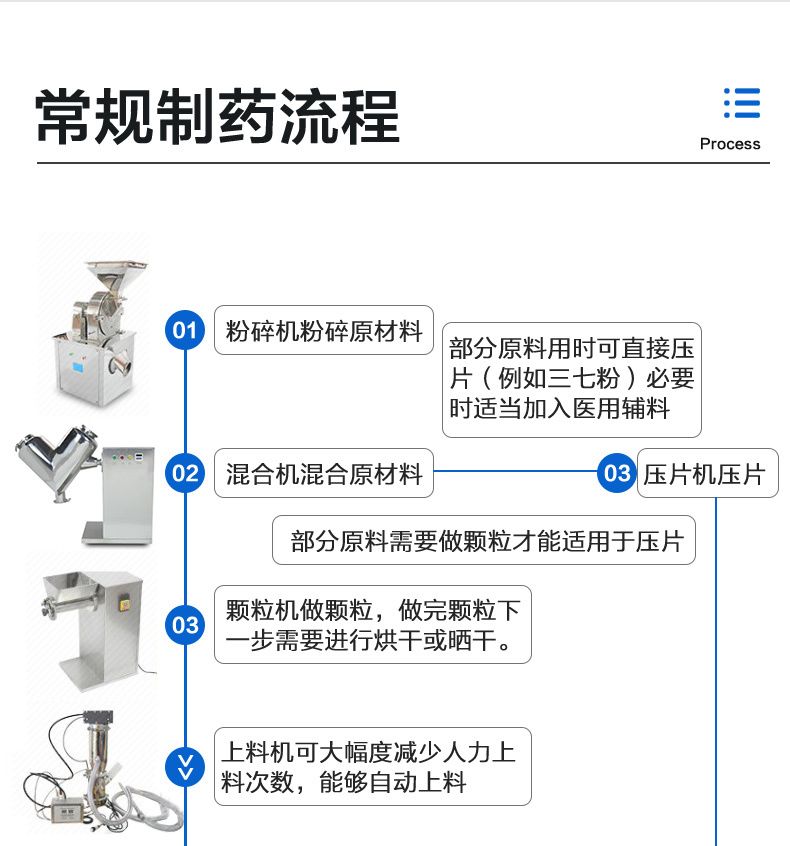 常规制药流程

Process

01 粉碎机粉碎原材料

部分原料用时可直接压片（例如三七粉）必要时适当加入医用辅料

02 混合机混合原材料

03 压片机压片

部分原料需要做颗粒才能适用于压片

03 颗粒机做颗粒，做完颗粒下一步需要进行烘干或晒干。

上料机可大幅度减少人力上料次数，能够自动上料