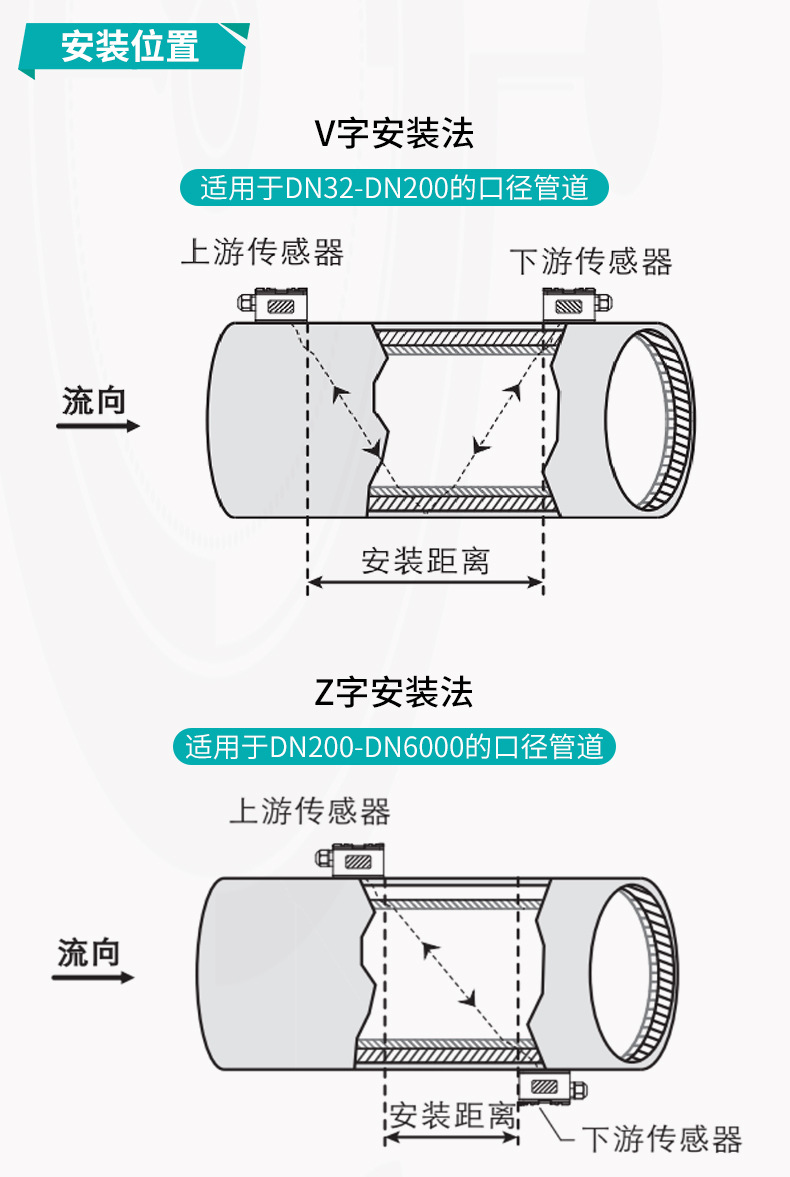 安装位置

V字安装法

适用于DN32-DN200的口径管道

上游传感器

下游传感器

流向

安装距离

Z字安装法

适用于DN200-DN6000的口径管道

上游传感器

流向

安装距离

下游传感器