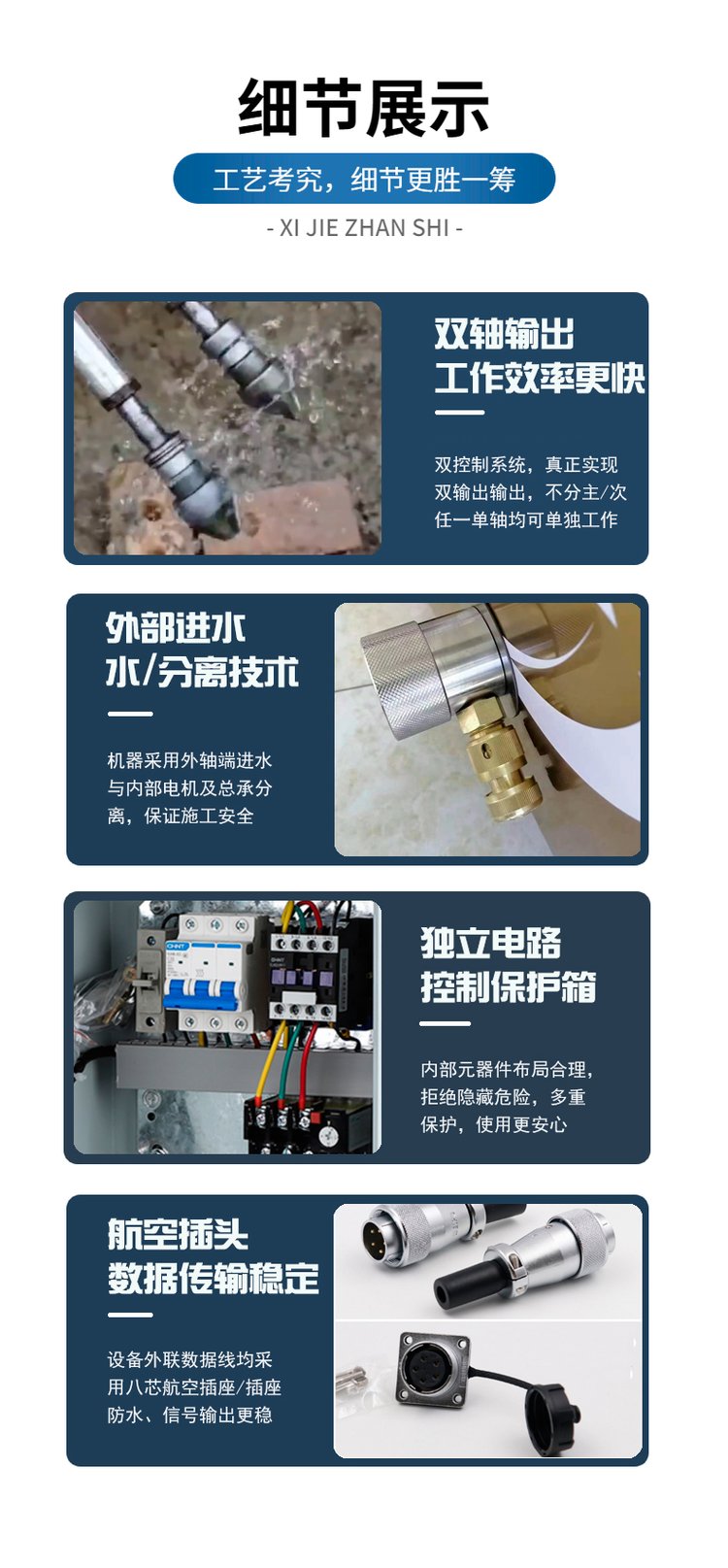 细节展示

工艺考究，细节更胜一筹

- XI JIE ZHAN SHI -

双轴输出
工作效率更快

双控制系统，真正实现双输出输出，不分主/次任一单轴均可单独工作

外部进水
水/分离技术

机器采用外轴端进水与内部电机及总承分离，保证施工安全

CHNT

CHNT

独立电路
控制保护箱

内部元器件布局合理，拒绝隐藏危险，多重保护，使用更安心

航空插头
数据传输稳定

设备外联数据线均采用八芯航空插座/插座防水、信号输出更稳