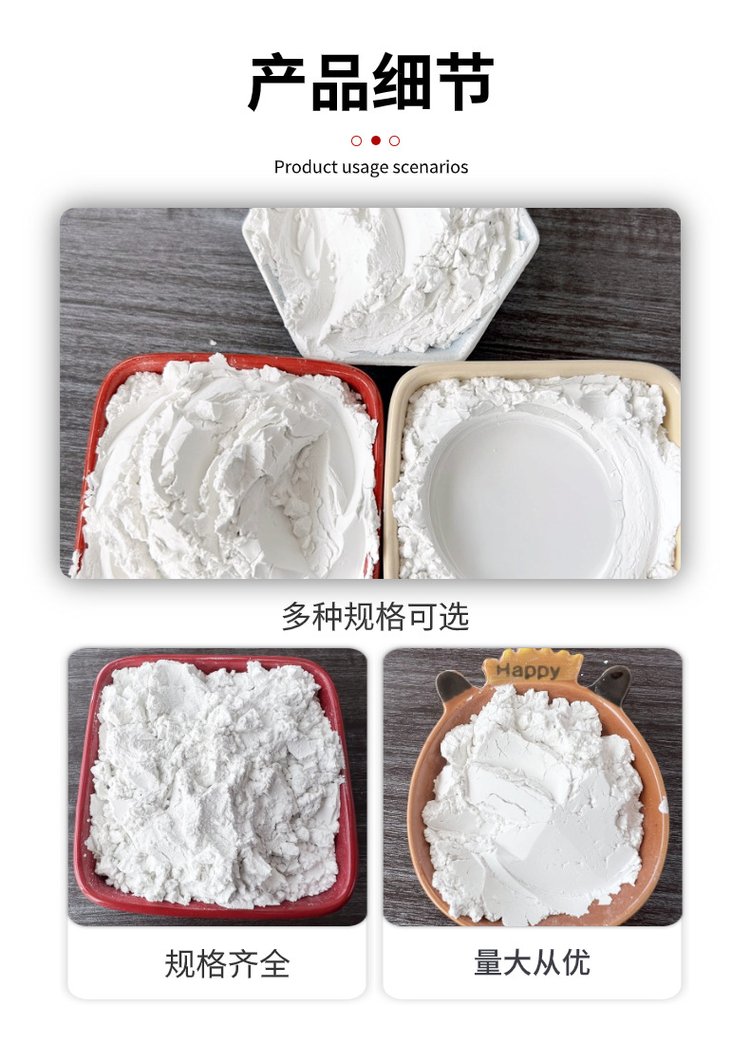 产品细节

Product usage scenarios

多种规格可选

Happy

规格齐全

量大从优