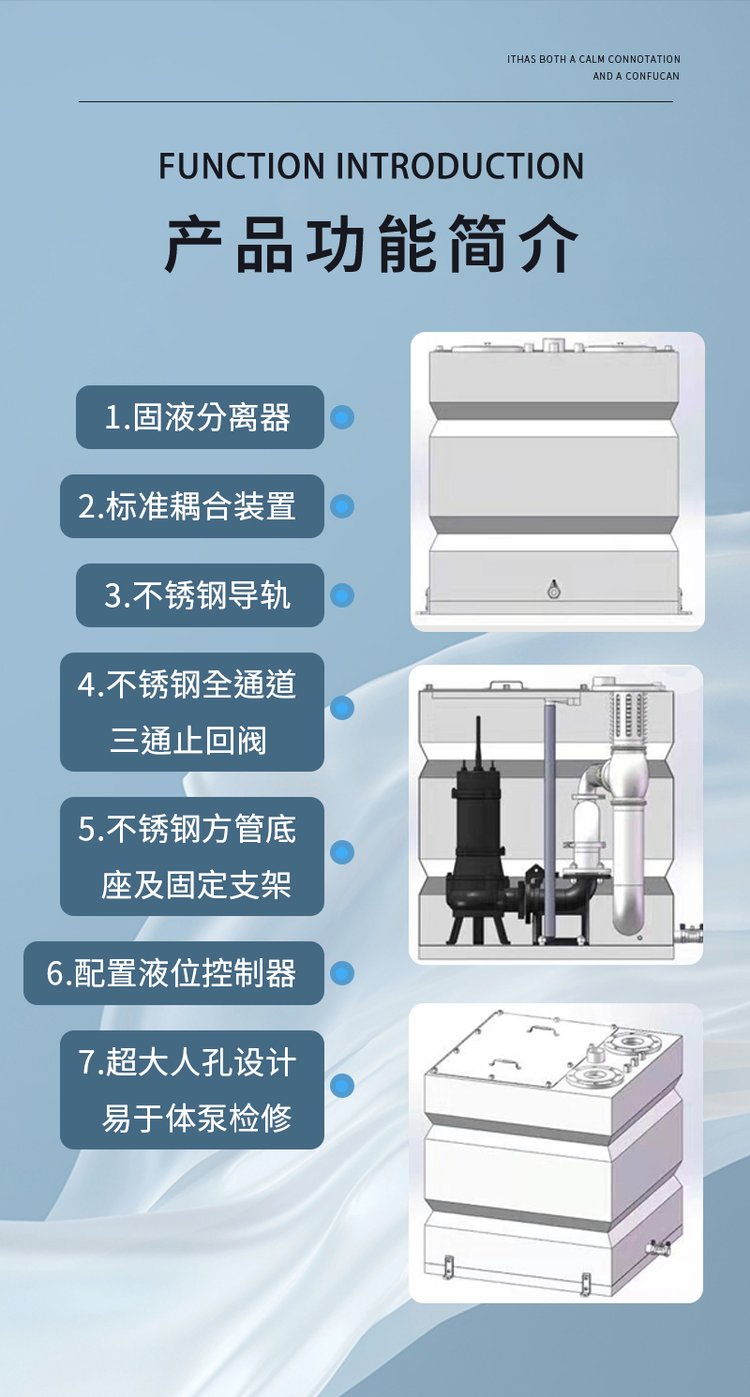 ITHAS BOTH A CALM CONNOTATION
AND A CONFUCAN

FUNCTION INTRODUCTION

产品功能简介

1.固液分离器

2.标准耦合装置

3.不锈钢导轨

4.不锈钢全通道三通止回阀

5.不锈钢方管底座及固定支架

6.配置液位控制器

7.超大人孔设计易于体泵检修