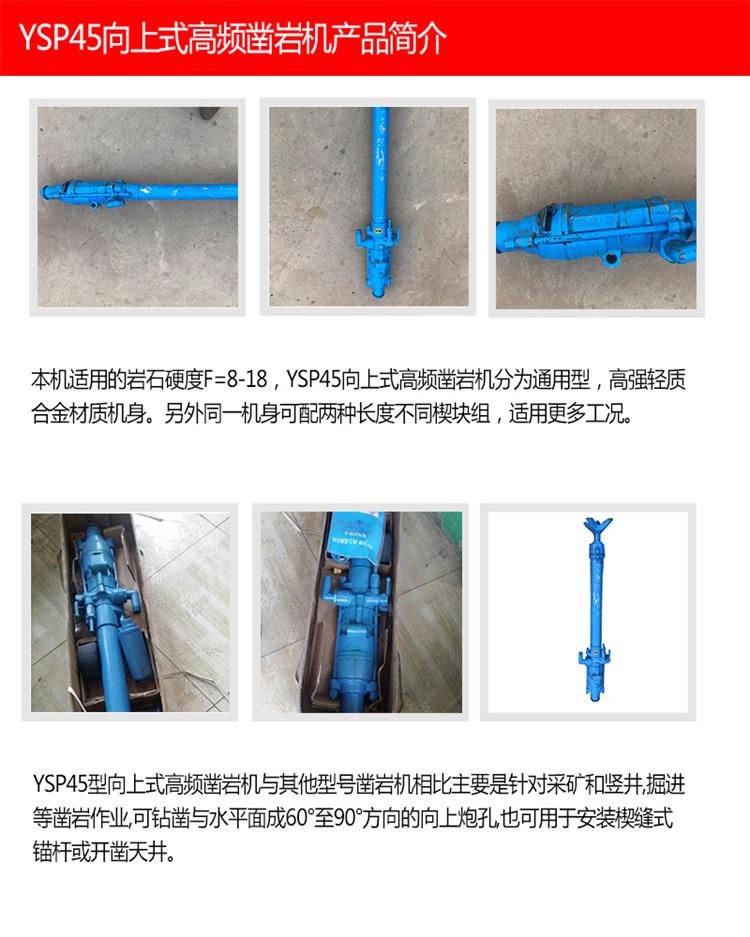 YSP45向上式高频凿岩机产品简介

本机适用的岩石硬度F=8-18，YSP45向上式高频凿岩机分为通用型，高强轻质合金材质机身。另外同一机身可配两种长度不同楔块组，适用更多工况。

YSP45型向上式高频凿岩机与其他型号凿岩机相比主要是针对采矿和竖井,掘进等凿岩作业,可钻凿与水平面成60°至90°方向的向上炮孔,也可用于安装楔缝式锚杆或开凿天井。