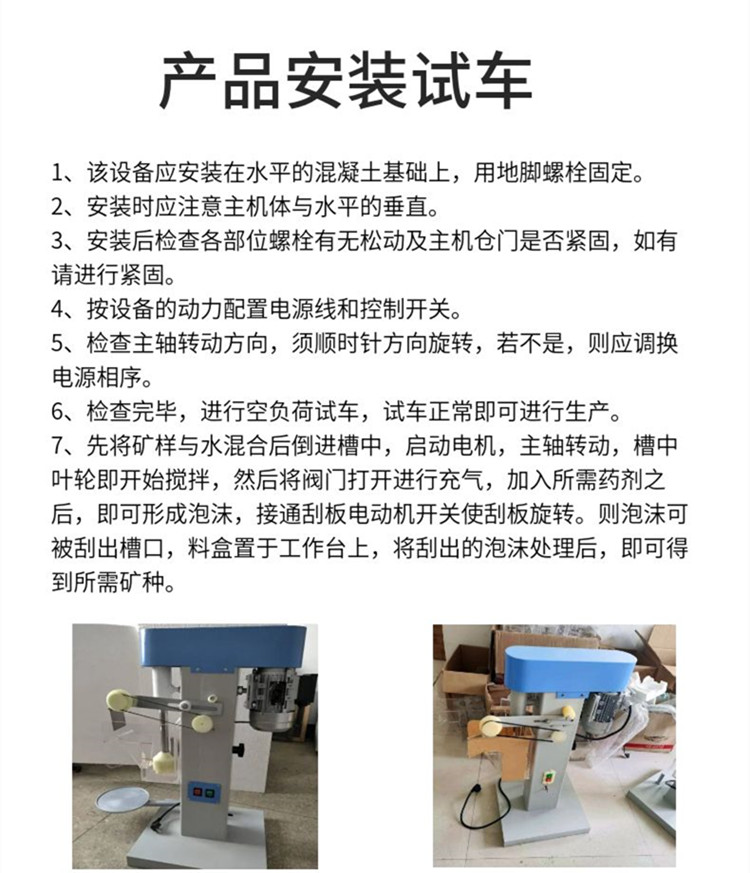 产品安装试车

1、该设备应安装在水平的混凝土基础上，用地脚螺栓固定。
2、安装时应注意主机体与水平的垂直。
3、安装后检查各部位螺栓有无松动及主机仓门是否紧固，如有请进行紧固。
4、按设备的动力配置电源线和控制开关。
5、检查主轴转动方向，须顺时针方向旋转，若不是，则应调换电源相序。
6、检查完毕，进行空负荷试车，试车正常即可进行生产。
7、先将矿样与水混合后倒进槽中，启动电机，主轴转动，槽中叶轮即开始搅拌，然后将阀门打开进行充气，加入所需药剂之后，即可形成泡沫，接通刮板电动机开关使刮板旋转。则泡沫可被刮出槽口，料盒置于工作台上，将刮出的泡沫处理后，即可得到所需矿种。