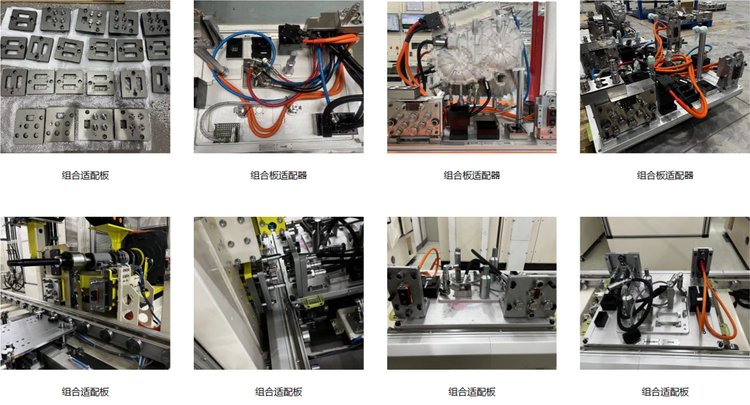 组合适配板

组合板适配器

组合板适配器

组合板适配器

组合适配板

组合适配板

组合适配板

组合适配板