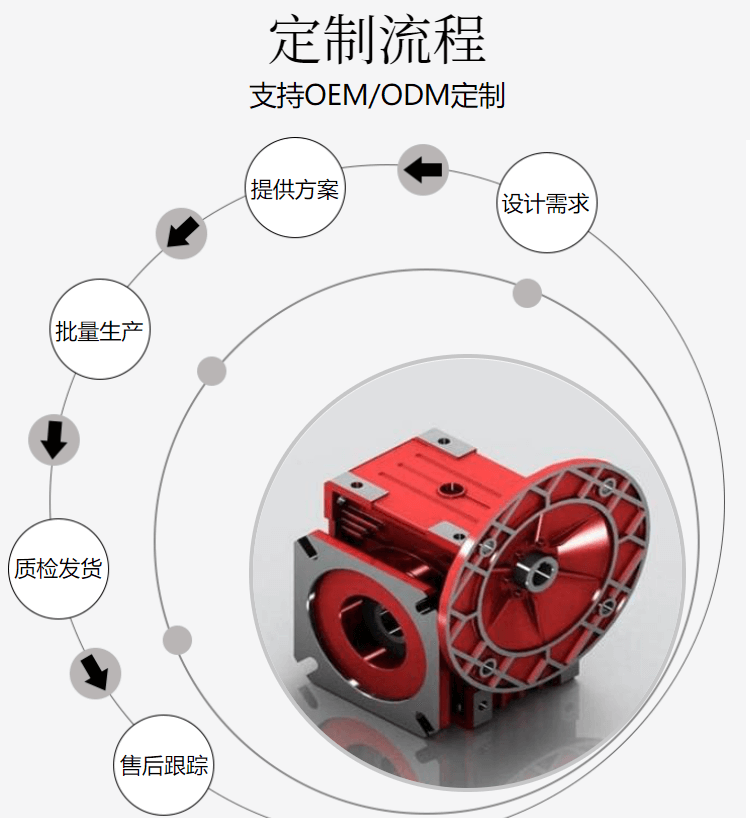 定制流程
支持OEM/ODM定制

设计需求

提供方案

批量生产

质检发货

售后跟踪