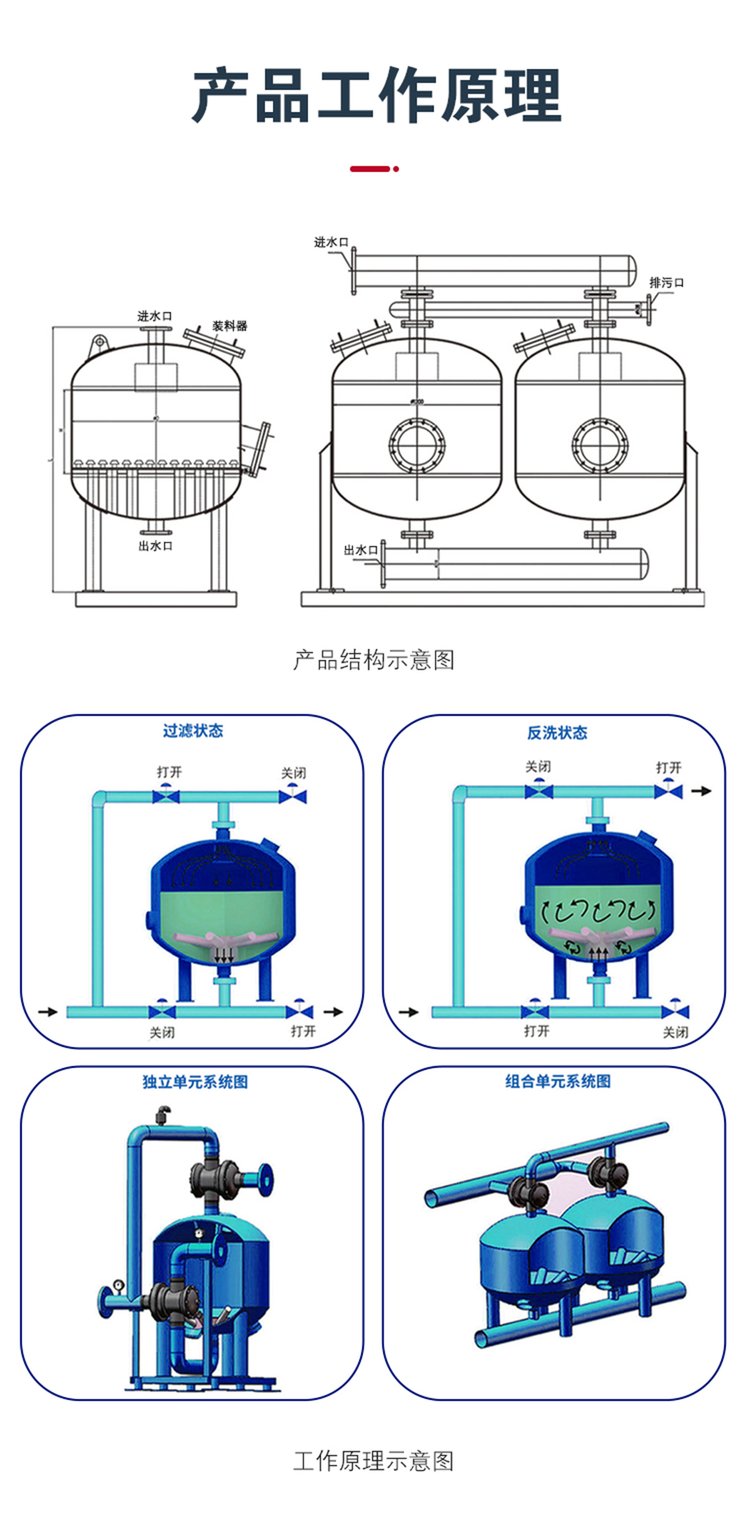 产品工作原理

进水口
装料器
出水口
进水口
排污口
出水口

产品结构示意图

过滤状态
打开
关闭
关闭
打开

反洗状态
关闭
打开
打开
关闭

独立单元系统图

组合单元系统图

工作原理示意图