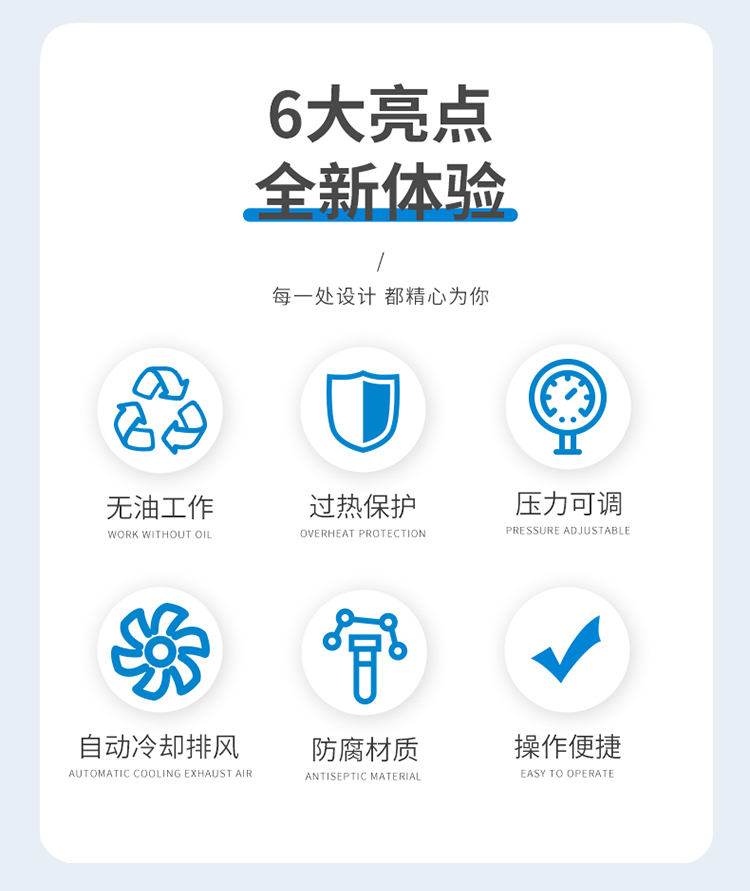 6大亮点
全新体验

/
每一处设计 都精心为你

无油工作
WORK WITHOUT OIL

过热保护
OVERHEAT PROTECTION

压力可调
PRESSURE ADJUSTABLE

自动冷却排风
AUTOMATIC COOLING EXHAUST AIR

防腐材质
ANTISEPTIC MATERIAL

操作便捷
EASY TO OPERATE