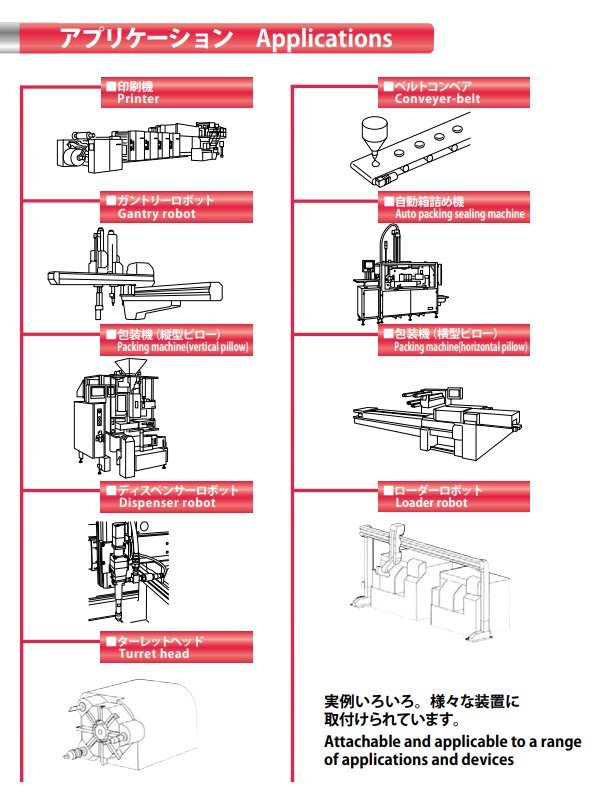 アプリケーション　Applications

■印刷機
Printer

■ガントリーロボット
Gantry robot

■包装機（縦型ピロー）
Packing machine(vertical pillow)

■ディスペンサーロボット
Dispenser robot

■ターレットヘッド
Turret head

■ベルトコンベア
Conveyer-belt

■自動箱詰め機
Auto packing sealing machine

■包装機（横型ピロー）
Packing machine(horizontal pillow)

■ローダーロボット
Loader robot

実例いろいろ。様々な装置に取付けられています。

Attachable and applicable to a range of applications and devices