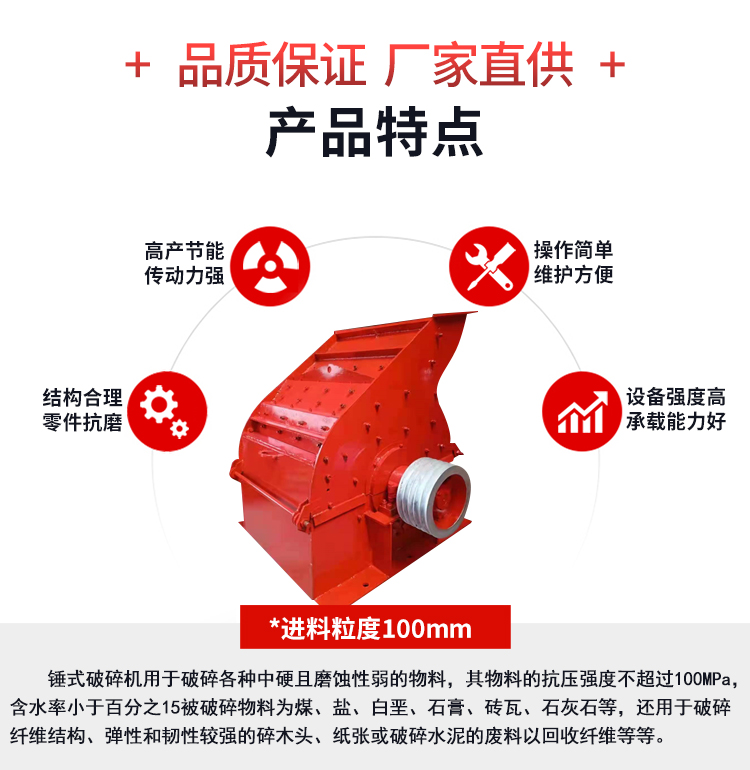 + 品质保证 厂家直供 +

产品特点

高产节能
传动力强

操作简单
维护方便

结构合理
零件抗磨

设备强度高
承载能力好

*进料粒度100mm

锤式破碎机用于破碎各种中硬且磨蚀性弱的物料，其物料的抗压强度不超过100MPa，含水率小于百分之15被破碎物料为煤、盐、白垩、石膏、砖瓦、石灰石等，还用于破碎纤维结构、弹性和韧性较强的碎木头、纸张或破碎水泥的废料以回收纤维等等。