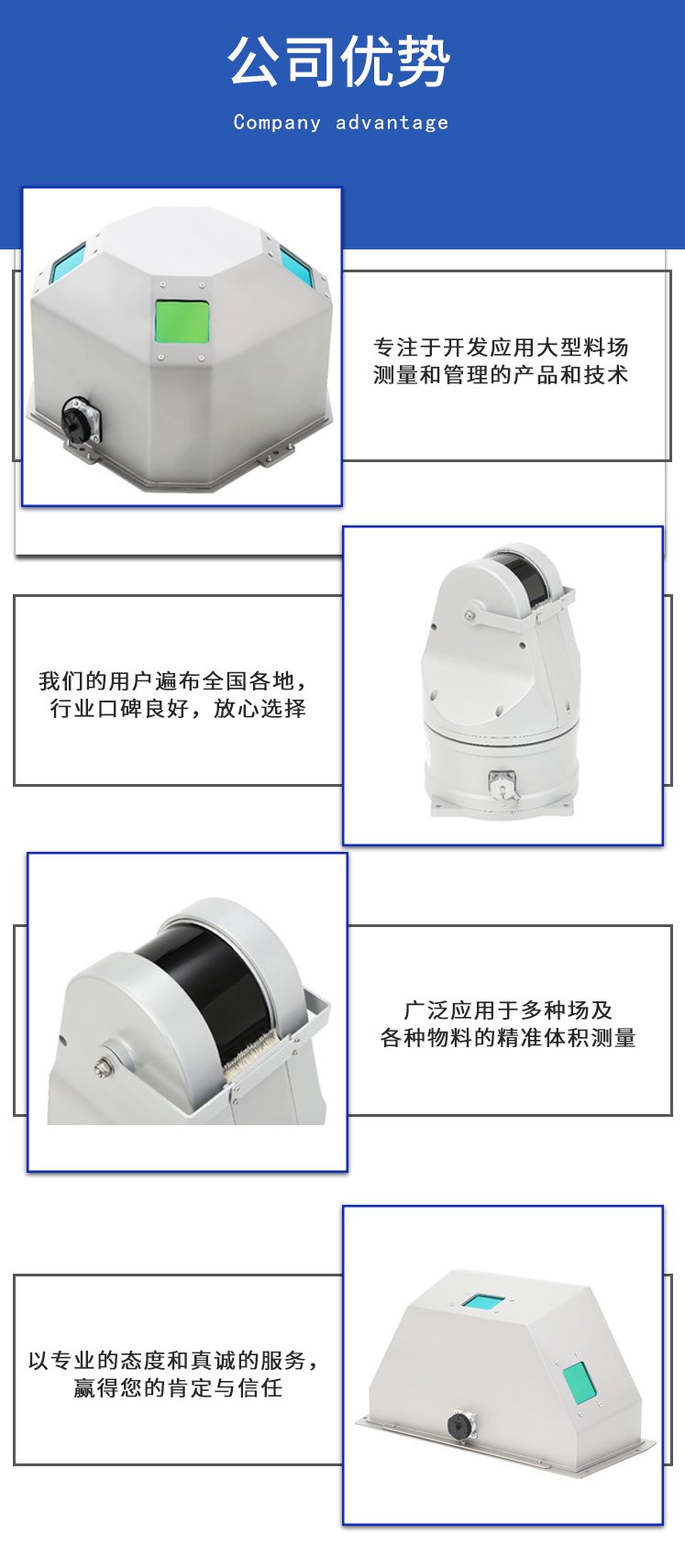 公司优势

Company advantage

专注于开发应用大型料场测量和管理的产品和技术

我们的用户遍布全国各地，行业口碑良好，放心选择

广泛应用于多种场及各种物料的精准体积测量

以专业的态度和真诚的服务，赢得您的肯定与信任