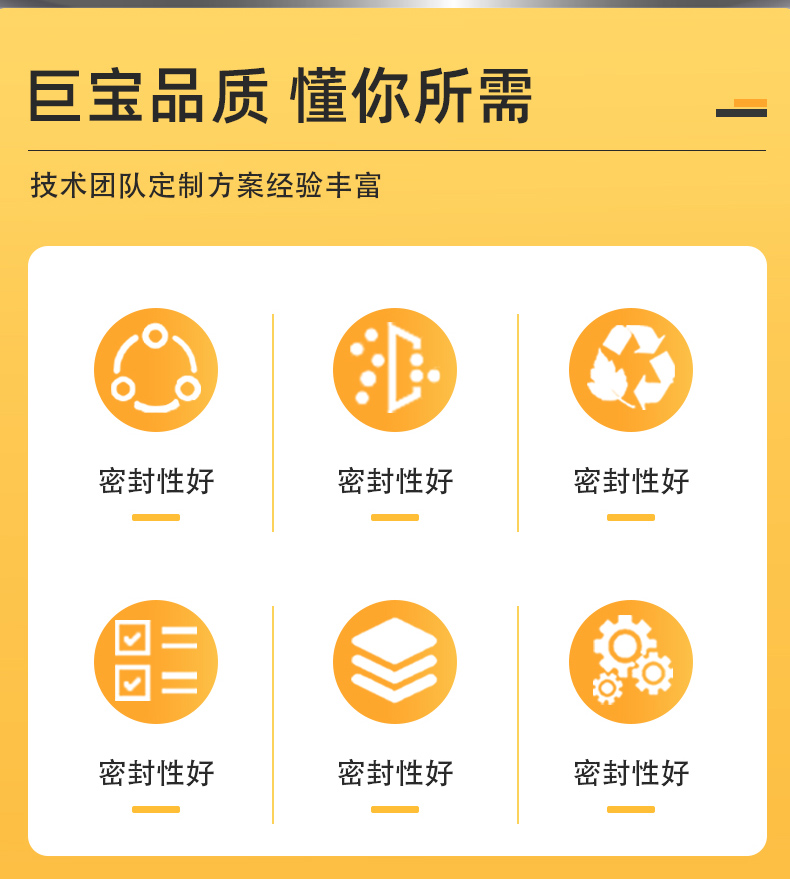 巨宝品质 懂你所需

技术团队定制方案经验丰富

密封性好

密封性好

密封性好

密封性好

密封性好

密封性好