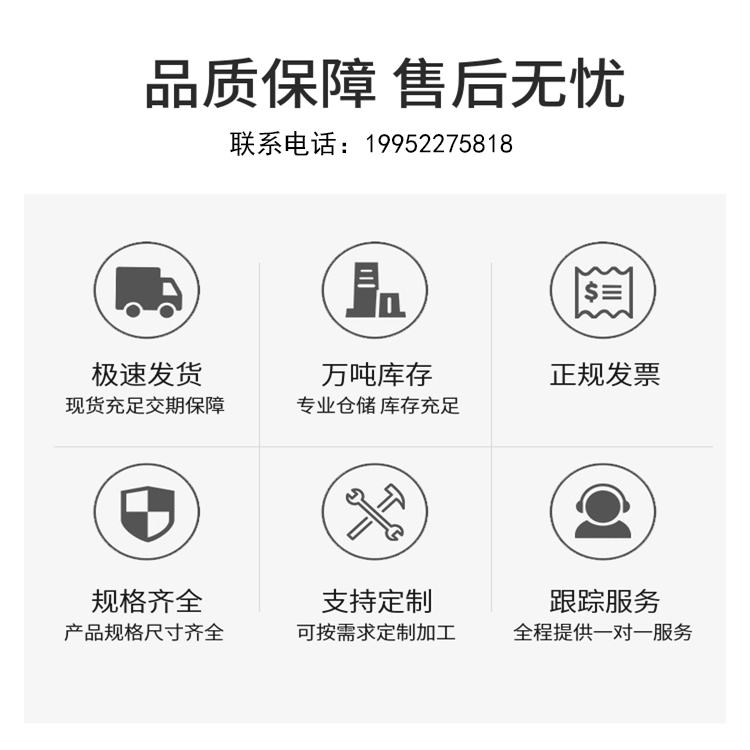 品质保障 售后无忧

联系电话：19952275818

极速发货
现货充足交期保障

万吨库存
专业仓储 库存充足

正规发票

规格齐全
产品规格尺寸齐全

支持定制
可按需求定制加工

跟踪服务
全程提供一对一服务