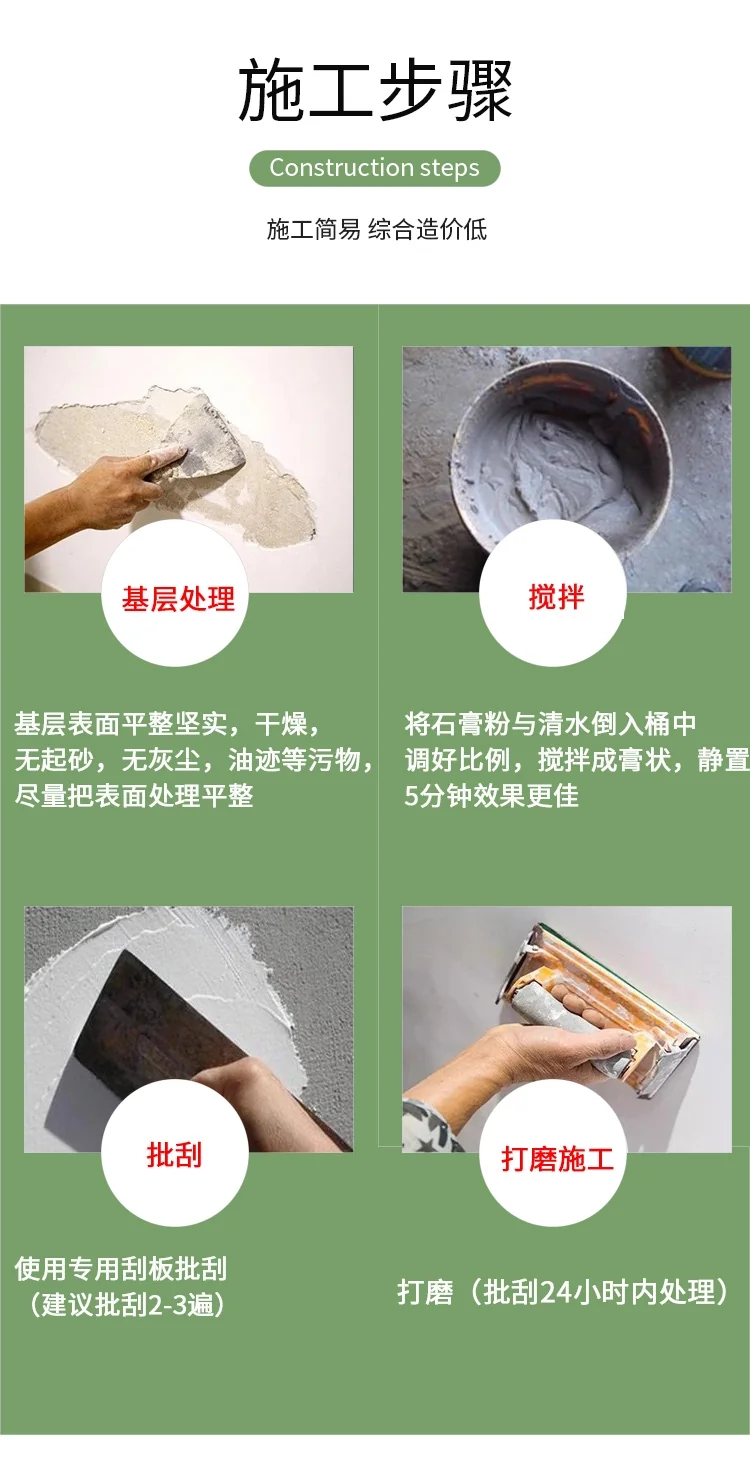 施工步骤

Construction steps

施工简易 综合造价低

基层处理

基层表面平整坚实，干燥，无起砂，无灰尘，油迹等污物，尽量把表面处理平整

搅拌

将石膏粉与清水倒入桶中调好比例，搅拌成膏状，静置5分钟效果更佳

批刮

使用专用刮板批刮（建议批刮2-3遍）

打磨施工

打磨（批刮24小时内处理）