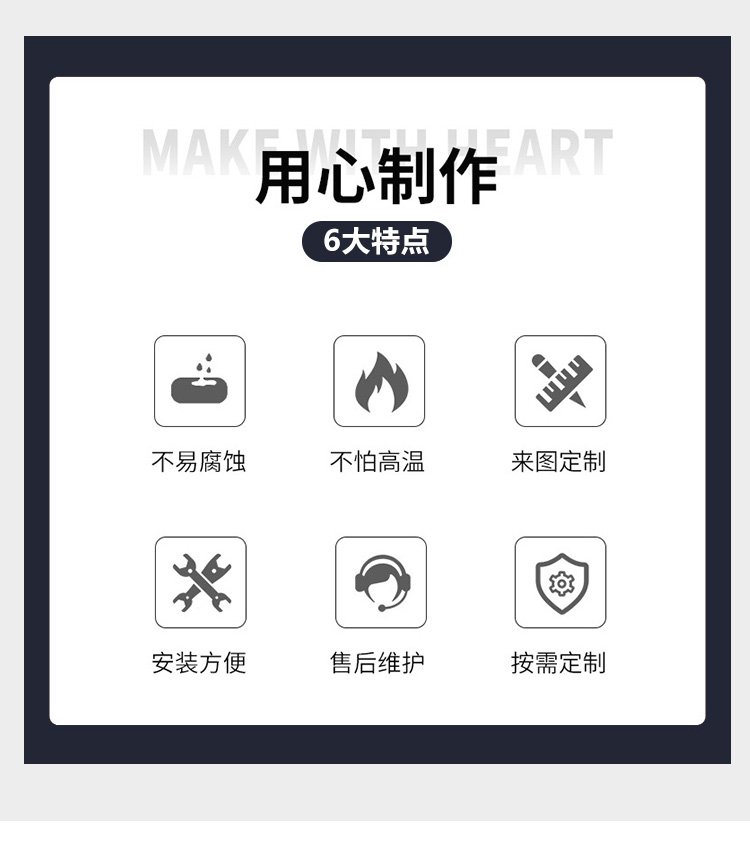 MAKE WITH HEART

用心制作

6大特点

不易腐蚀

不怕高温

来图定制

安装方便

售后维护

按需定制