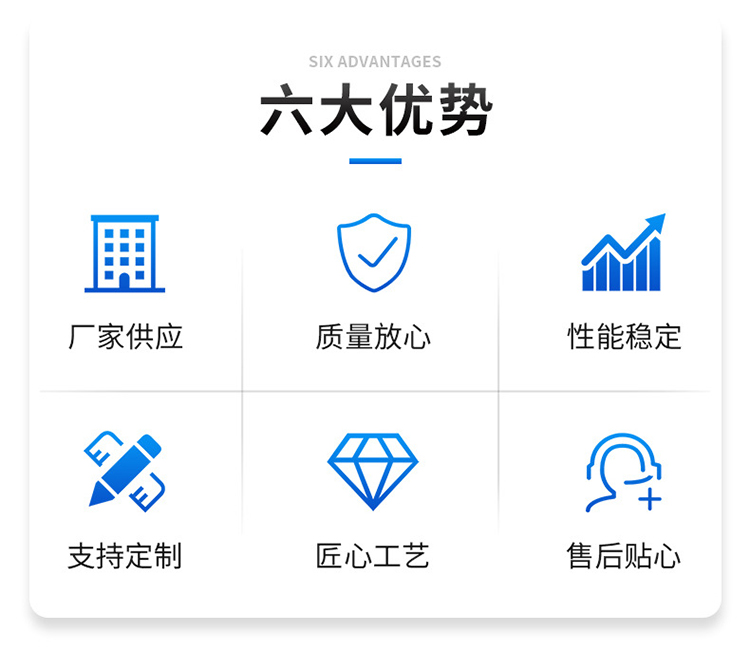 SIX ADVANTAGES

六大优势

厂家供应

质量放心

性能稳定

支持定制

匠心工艺

售后贴心