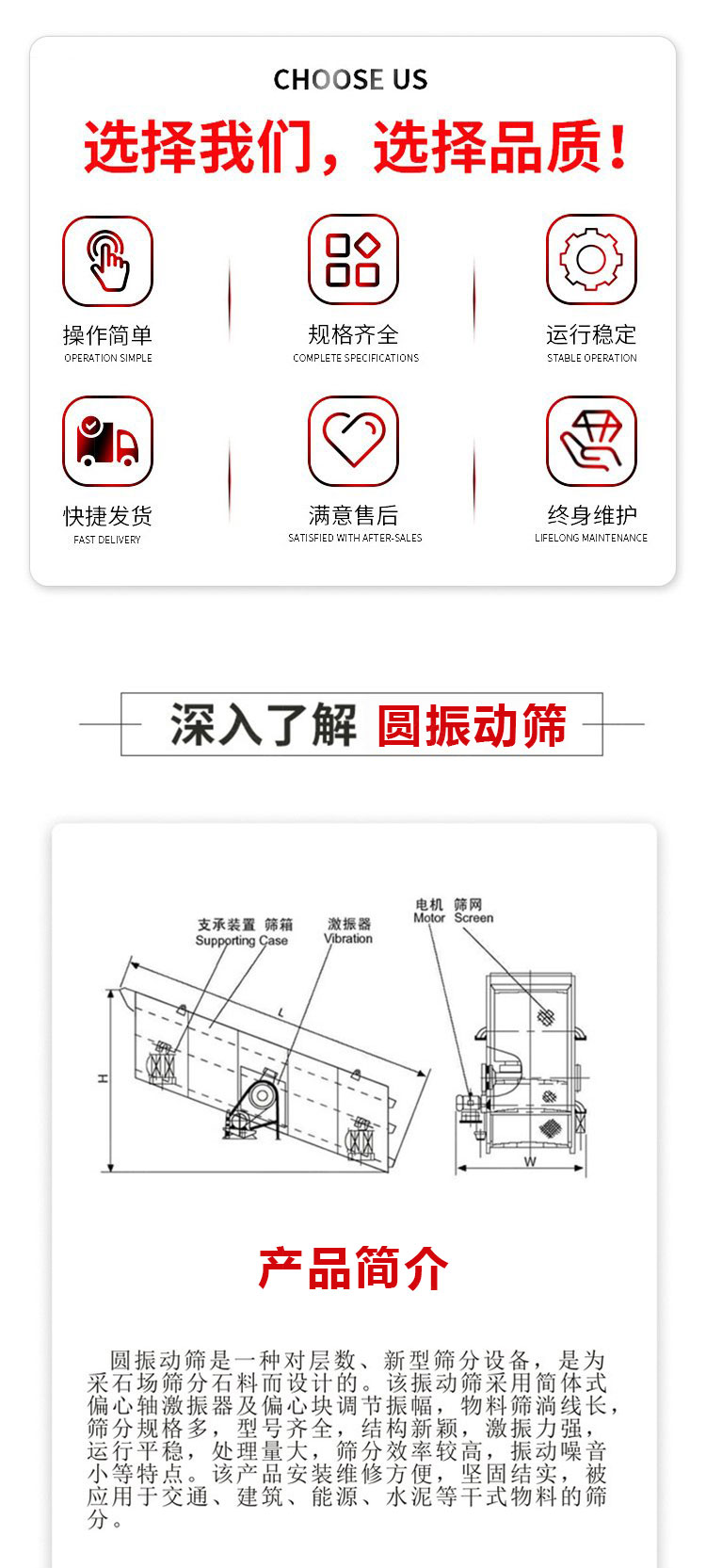 CHOOSE US

选择我们，选择品质！

操作简单
OPERATION SIMPLE

规格齐全
COMPLETE SPECIFICATIONS

运行稳定
STABLE OPERATION

快捷发货
FAST DELIVERY

满意售后
SATISFIED WITH AFTER-SALES

终身维护
LIFELONG MAINTENANCE

深入了解 圆振动筛

支承装置 筛箱
Supporting Case

激振器
Vibration

电机 筛网
Motor Screen

L

H

W

产品简介

圆振动筛是一种对层数、新型筛分设备，是为采石场筛分石料而设计的。该振动筛采用筒体式偏心轴激振器及偏心块调节振幅，物料筛淌线长，筛分规格多，型号齐全，结构新颖，激振力强，运行平稳，处理量大，筛分效率较高，振动噪音小等特点。该产品安装维修方便，坚固结实，被应用于交通、建筑、能源、水泥等干式物料的筛分。