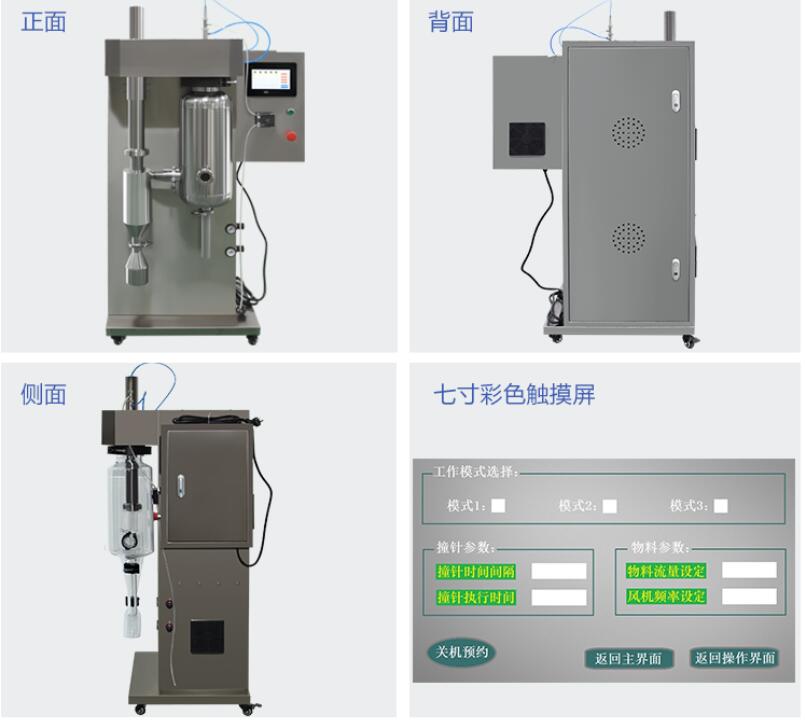 正面

背面

侧面

七寸彩色触摸屏

工作模式选择:

模式1:
模式2:
模式3:

撞针参数:
撞针时间间隔
撞针执行时间

物料参数:
物料流量设定
风机频率设定

关机预约
返回主界面
返回操作界面