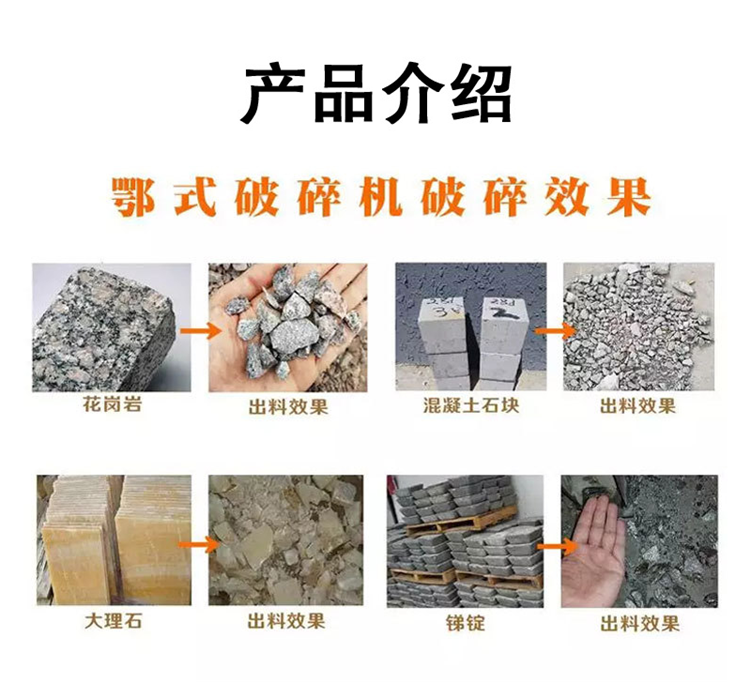 产品介绍

鄂式破碎机破碎效果

花岗岩

出料效果

混凝土石块

出料效果

大理石

出料效果

锑锭

出料效果