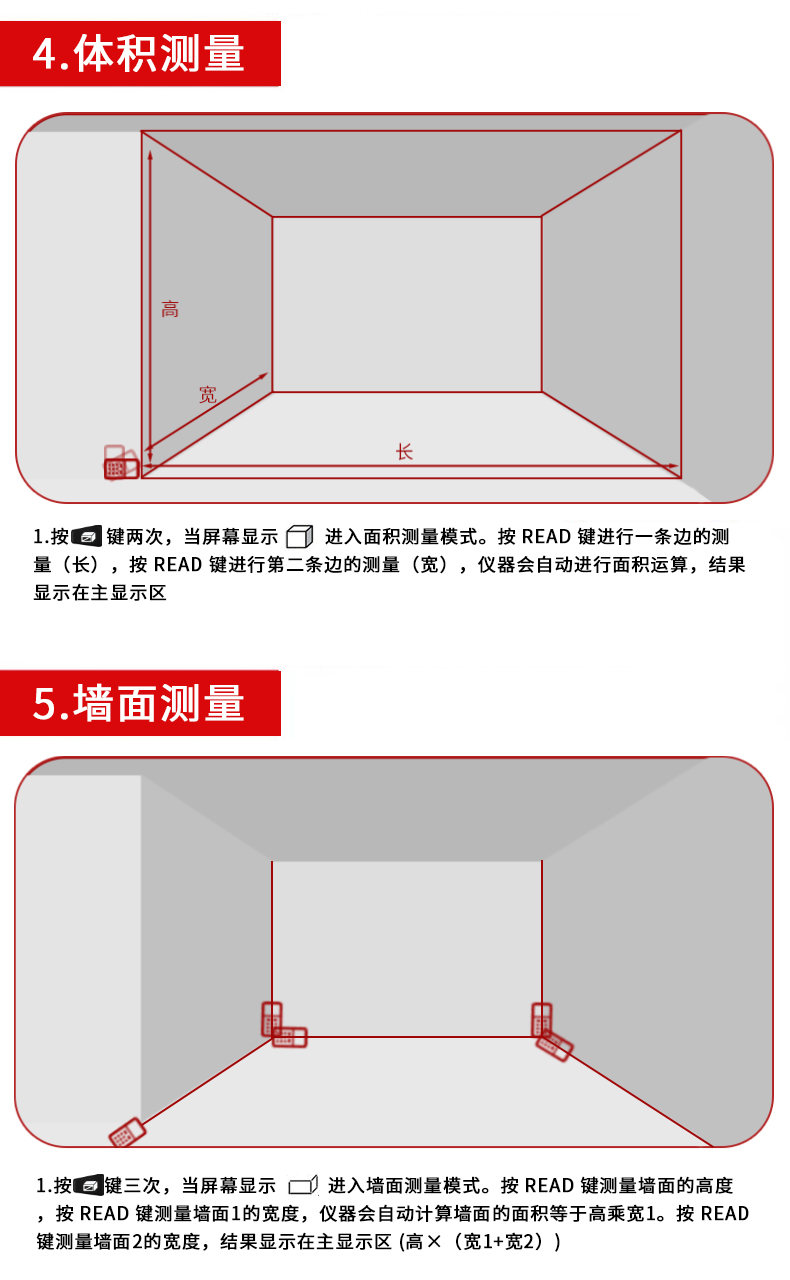 4.体积测量

高

宽

长

1.按 键两次，当屏幕显示 进入面积测量模式。按 READ 键进行一条边的测量（长），按 READ 键进行第二条边的测量（宽），仪器会自动进行面积运算，结果显示在主显示区

5.墙面测量

1.按 键三次，当屏幕显示 进入墙面测量模式。按 READ 键测量墙面的高度，按 READ 键测量墙面1的宽度，仪器会自动计算墙面的面积等于高乘宽1。按 READ 键测量墙面2的宽度，结果显示在主显示区 (高×（宽1+宽2）)