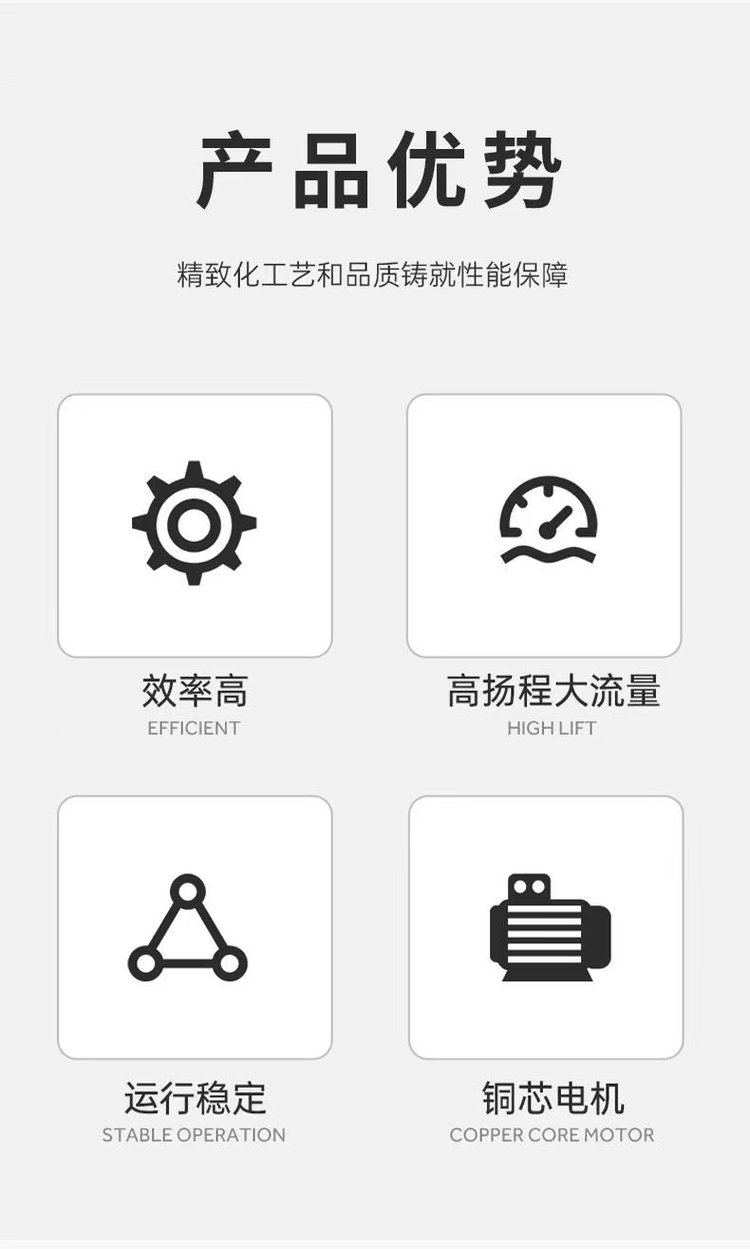 产品优势

精致化工艺和品质铸就性能保障

效率高
EFFICIENT

高扬程大流量
HIGH LIFT

运行稳定
STABLE OPERATION

铜芯电机
COPPER CORE MOTOR