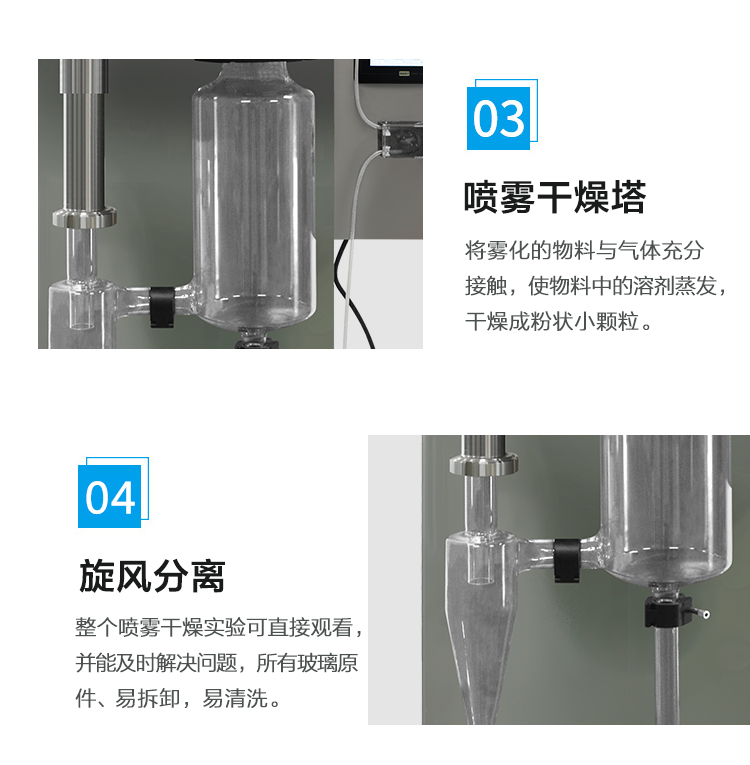 03

喷雾干燥塔

将雾化的物料与气体充分接触，使物料中的溶剂蒸发，干燥成粉状小颗粒。

04

旋风分离

整个喷雾干燥实验可直接观看，并能及时解决问题，所有玻璃原件、易拆卸，易清洗。