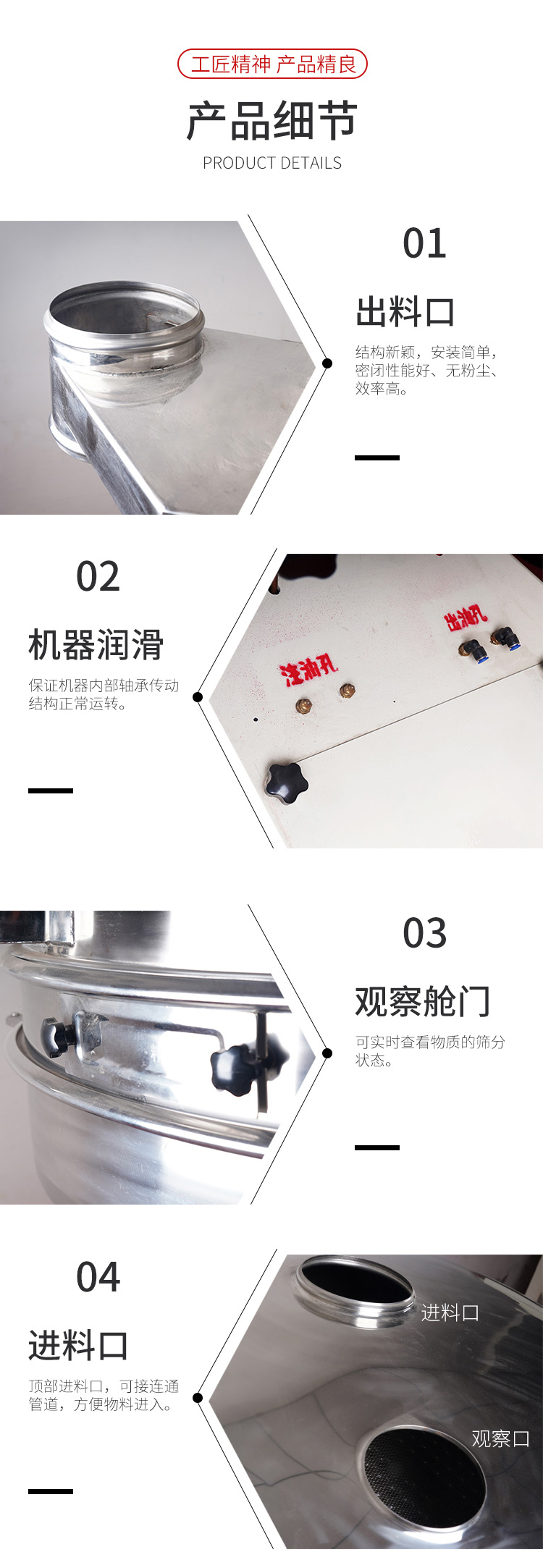 工匠精神 产品精良

产品细节

PRODUCT DETAILS

01

出料口

结构新颖，安装简单，密闭性能好、无粉尘、效率高。

02

机器润滑

保证机器内部轴承传动结构正常运转。

注油孔

出油孔

03

观察舱门

可实时查看物质的筛分状态。

04

进料口

顶部进料口，可接连通管道，方便物料进入。

进料口

观察口