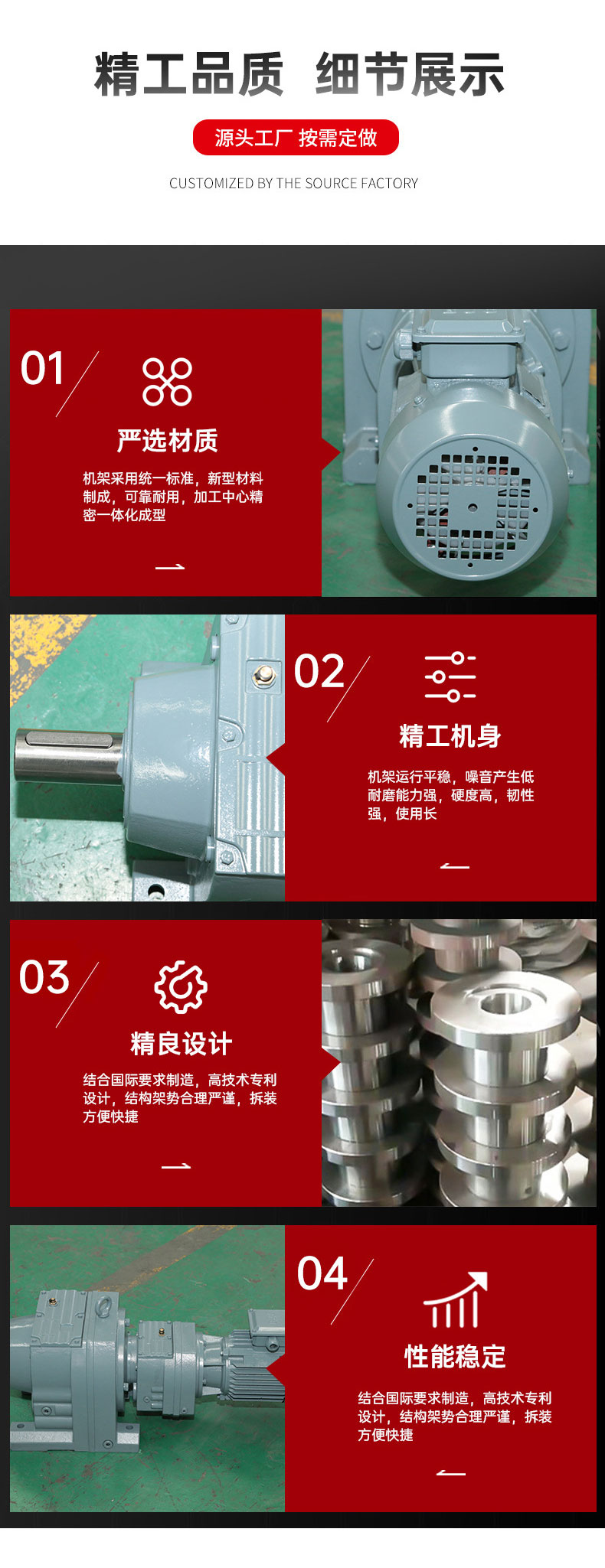 精工品质 细节展示

源头工厂 按需定做

CUSTOMIZED BY THE SOURCE FACTORY

01

严选材质

机架采用统一标准，新型材料制成，可靠耐用，加工中心精密一体化成型

02

精工机身

机架运行平稳，噪音产生低耐磨能力强，硬度高，韧性强，使用长

03

精良设计

结合国际要求制造，高技术专利设计，结构架势合理严谨，拆装方便快捷

04

性能稳定

结合国际要求制造，高技术专利设计，结构架势合理严谨，拆装方便快捷