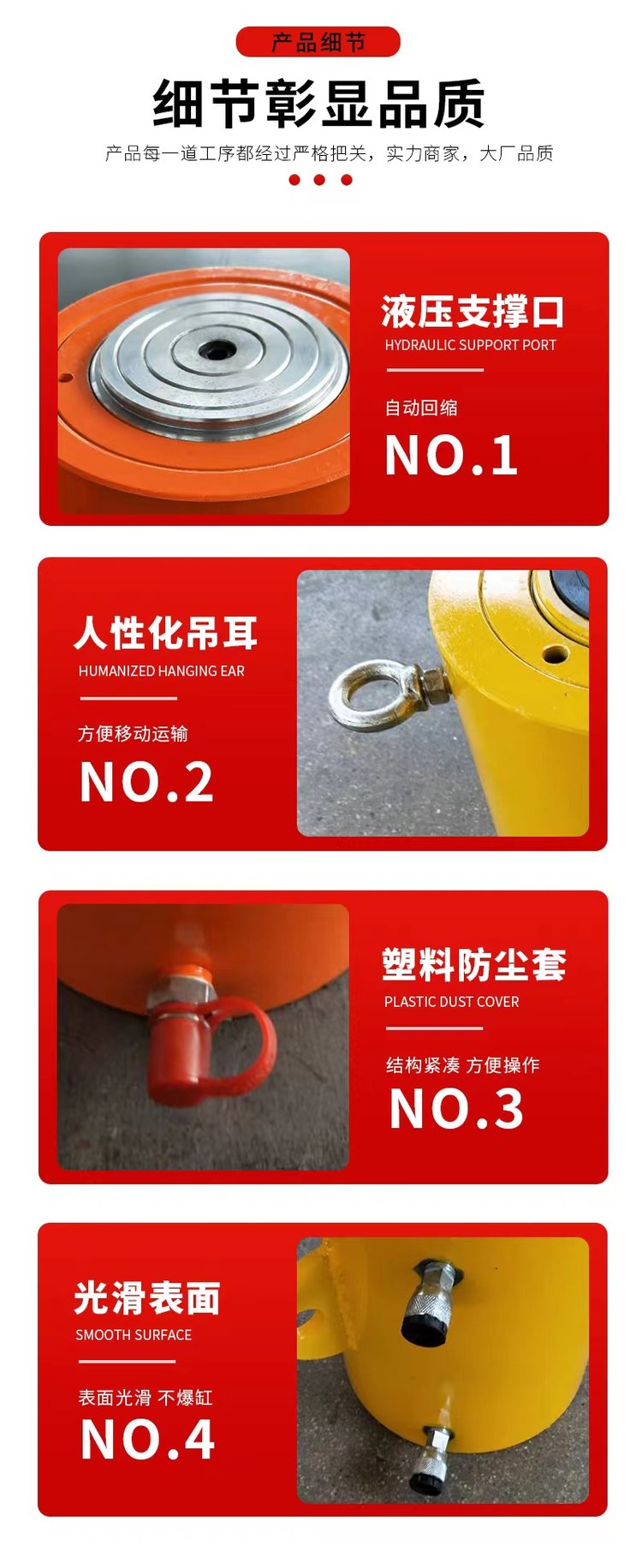 产品细节

细节彰显品质

产品每一道工序都经过严格把关，实力商家，大厂品质

液压支撑口
HYDRAULIC SUPPORT PORT
自动回缩
NO.1

人性化吊耳
HUMANIZED HANGING EAR
方便移动运输
NO.2

塑料防尘套
PLASTIC DUST COVER
结构紧凑 方便操作
NO.3

光滑表面
SMOOTH SURFACE
表面光滑 不爆缸
NO.4