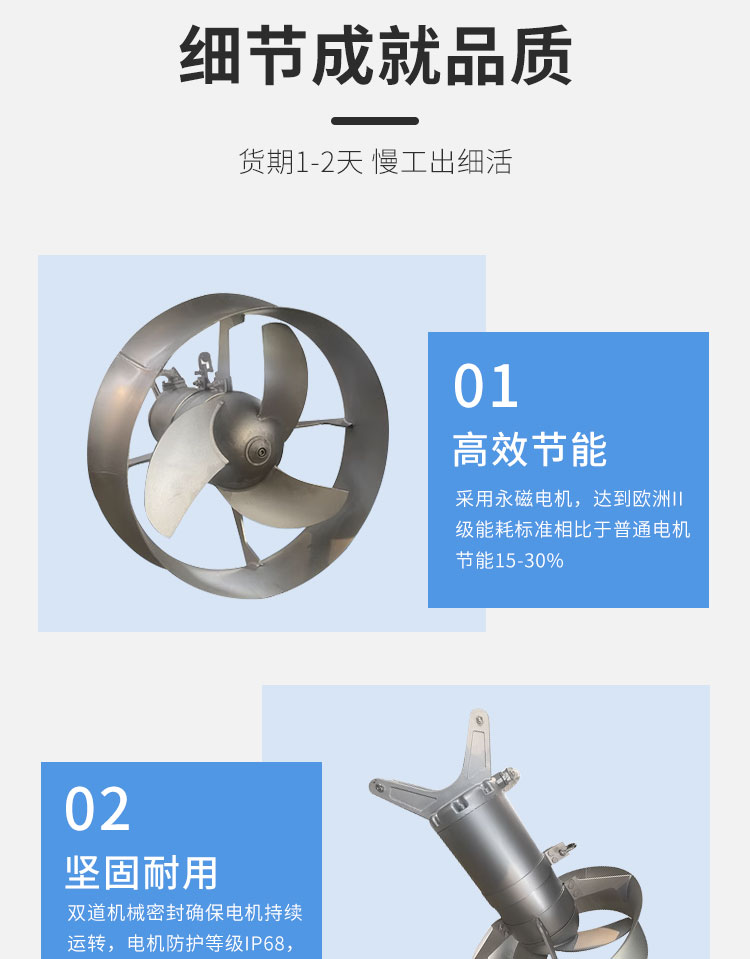 细节成就品质

货期1-2天 慢工出细活

01

高效节能

采用永磁电机，达到欧洲II级能耗标准相比于普通电机节能15-30%

02

坚固耐用

双道机械密封确保电机持续运转，电机防护等级IP68，