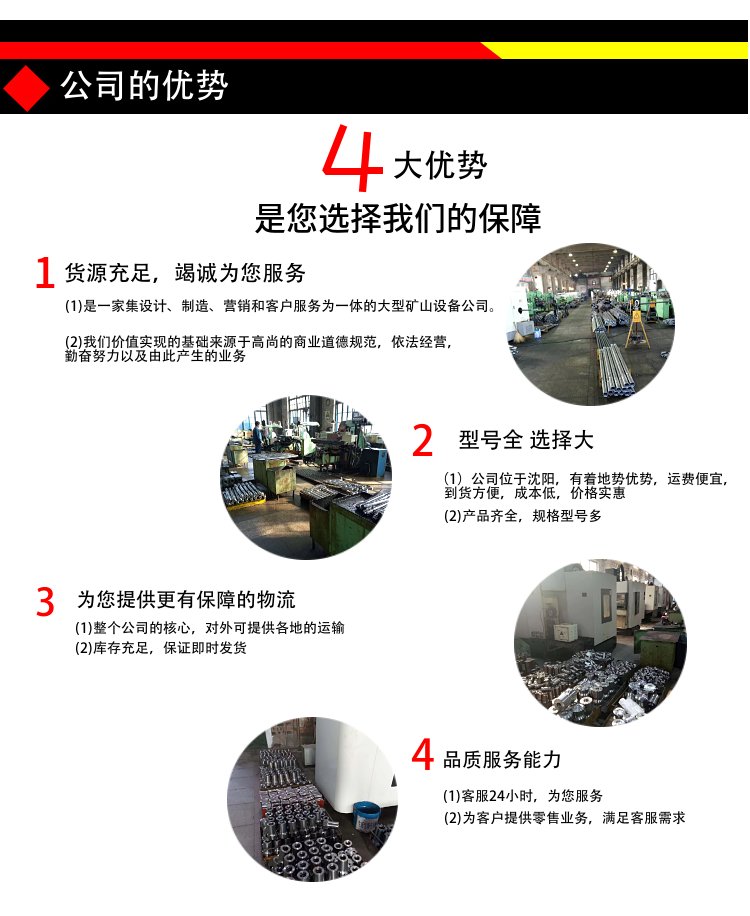 公司的优势

4 大优势
是您选择我们的保障

1 货源充足，竭诚为您服务
(1)是一家集设计、制造、营销和客户服务为一体的大型矿山设备公司。
(2)我们价值实现的基础来源于高尚的商业道德规范，依法经营，勤奋努力以及由此产生的业务

2 型号全 选择大
(1）公司位于沈阳，有着地势优势，运费便宜，到货方便，成本低，价格实惠
(2)产品齐全，规格型号多

3 为您提供更有保障的物流
(1)整个公司的核心，对外可提供各地的运输
(2)库存充足，保证即时发货

4 品质服务能力
(1)客服24小时，为您服务
(2)为客户提供零售业务，满足客服需求